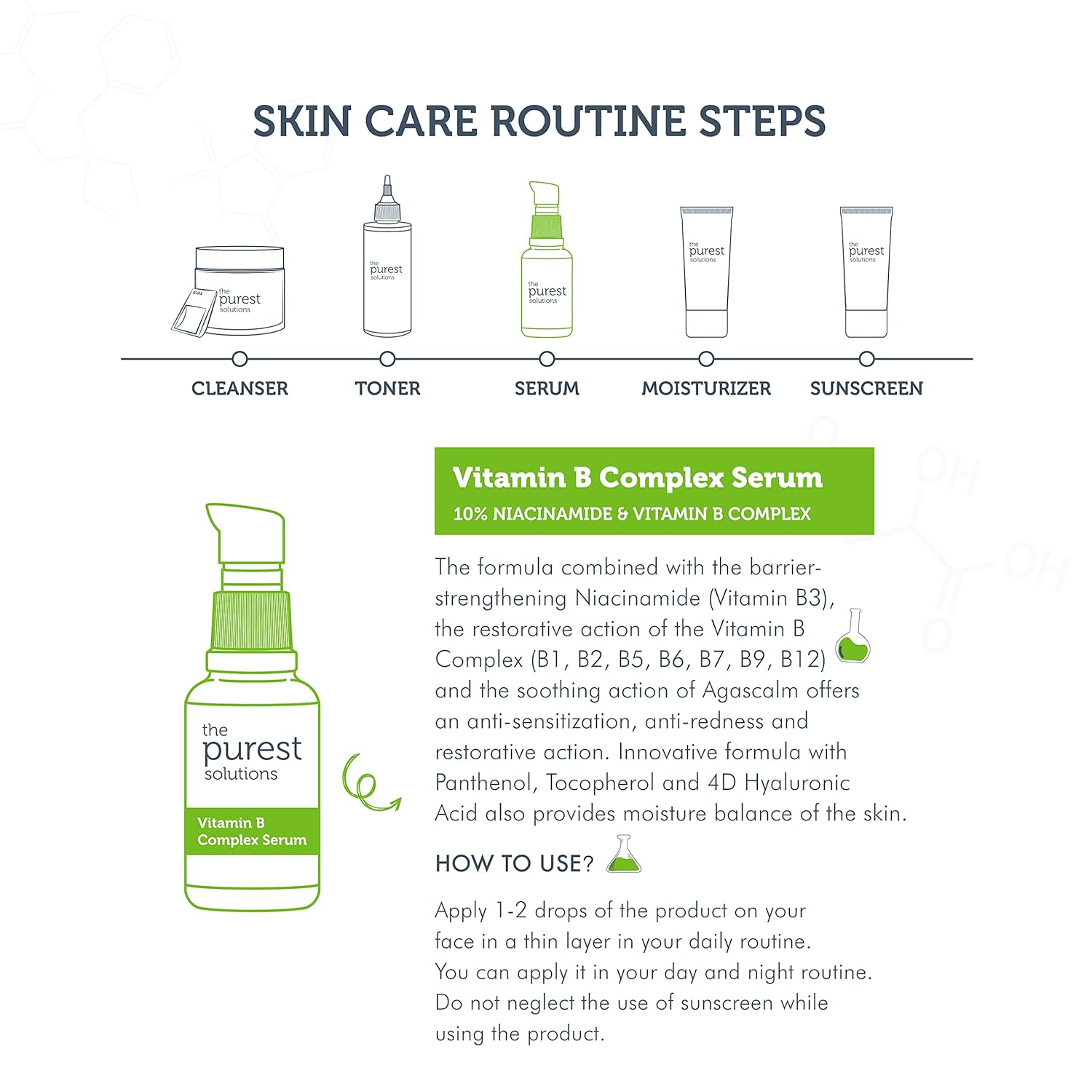 SKIN CARE ROUTINE STEPS

the purest solutions

the purest solutions

the purest solutions

the purest solutions

the purest solutions

CLEANSER

TONER

SERUM

MOISTURIZER

SUNSCREEN

the purest solutions

Vitamin B Complex Serum

Vitamin B Complex Serum

10% NIACINAMIDE & VITAMIN B COMPLEX

The formula combined with the barrier-strengthening Niacinamide (Vitamin B3), the restorative action of the Vitamin B Complex (B1, B2, B5, B6, B7, B9, B12) and the soothing action of Agascalm offers an anti-sensitization, anti-redness and restorative action. Innovative formula with Panthenol, Tocopherol and 4D Hyaluronic Acid also provides moisture balance of the skin.

HOW TO USE?

Apply 1-2 drops of the product on your face in a thin layer in your daily routine. You can apply it in your day and night routine. Do not neglect the use of sunscreen while using the product.