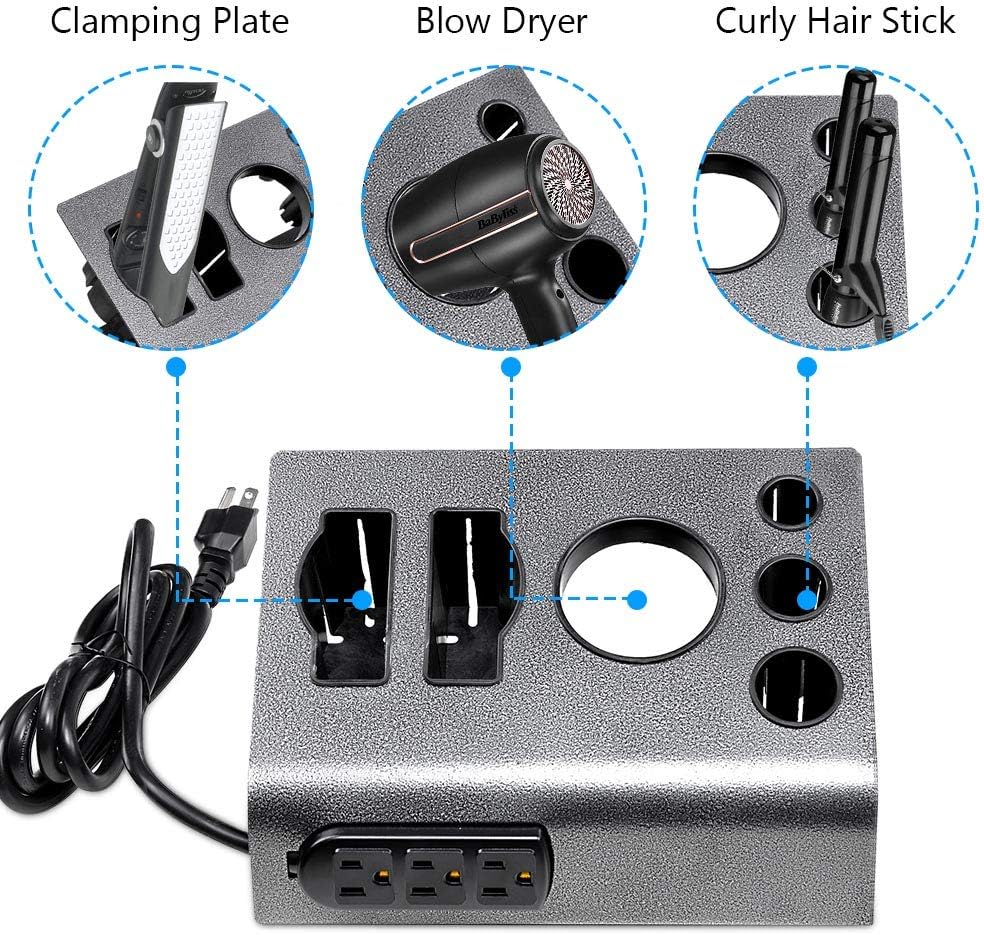 Clamping Plate
Blow Dryer
Curly Hair Stick

BaByliss