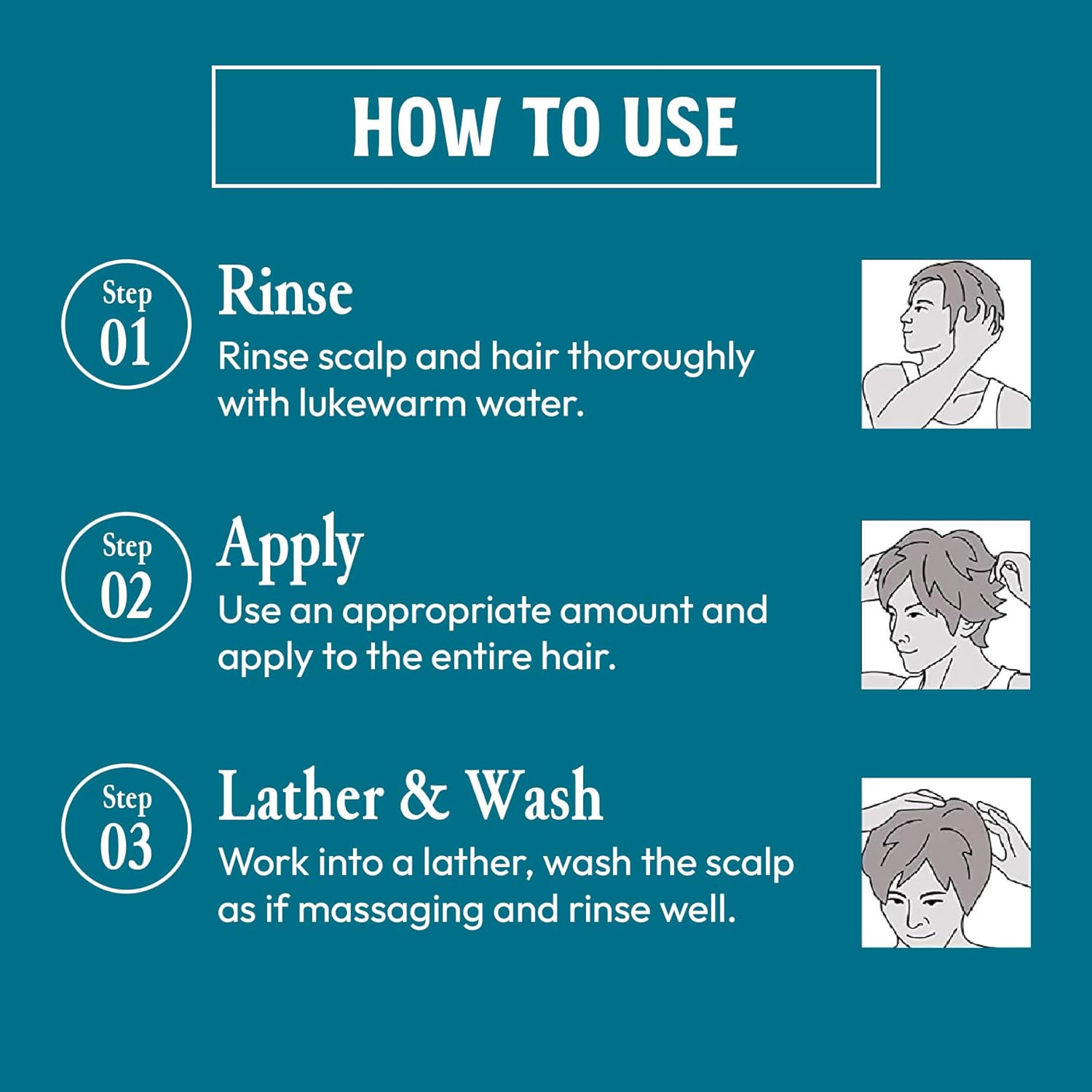 HOW TO USE

Step 01

Rinse

Rinse scalp and hair thoroughly with lukewarm water.

Step 02

Apply

Use an appropriate amount and apply to the entire hair.

Step 03

Lather & Wash

Work into a lather, wash the scalp as if massaging and rinse well.