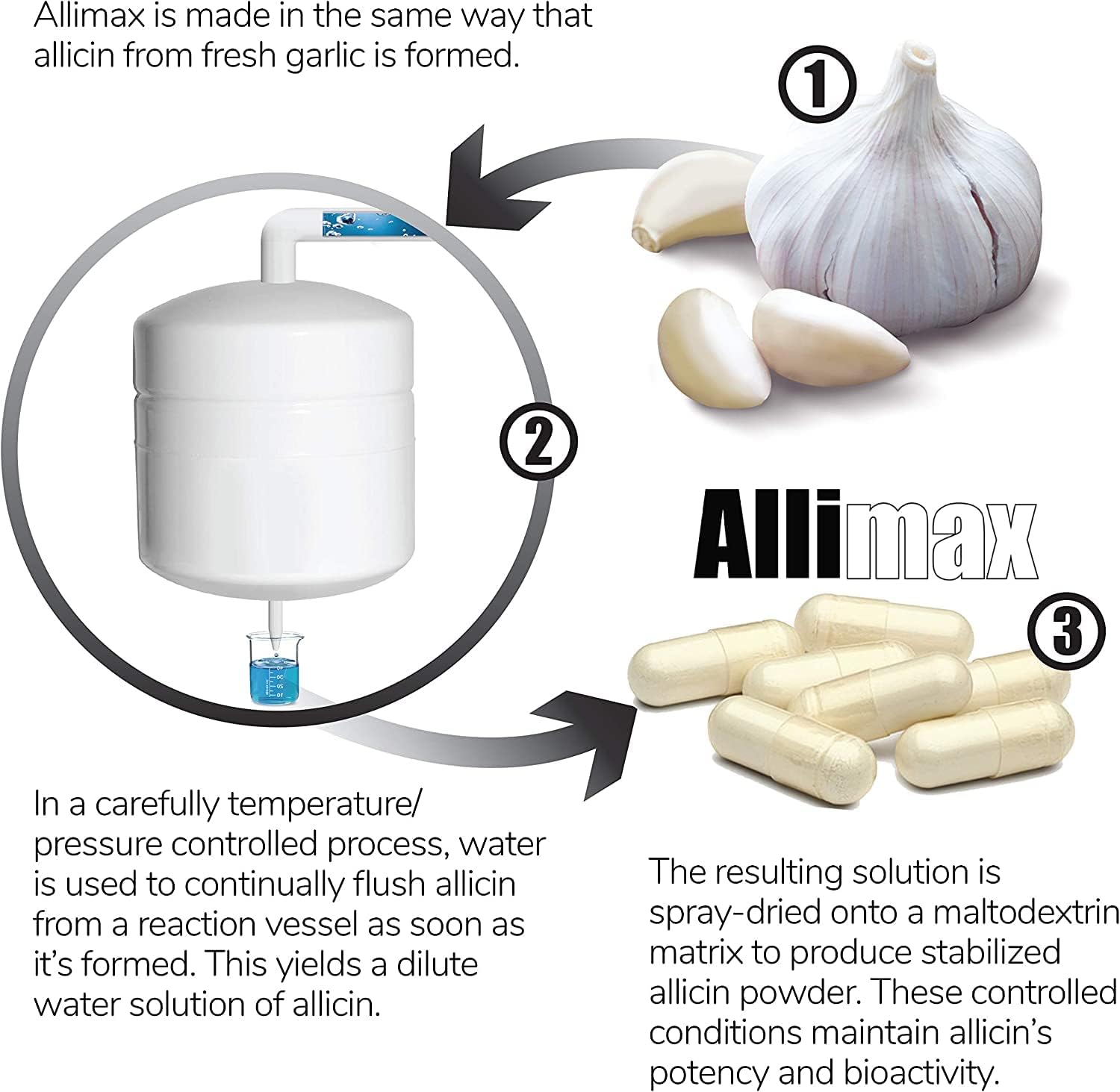 Allimax is made in the same way that allicin from fresh garlic is formed.

①

②

Allimax

③

In a carefully temperature/ pressure controlled process, water is used to continually flush allicin from a reaction vessel as soon as it's formed. This yields a dilute water solution of allicin.

The resulting solution is spray-dried onto a maltodextrin matrix to produce stabilized allicin powder. These controlled conditions maintain allicin's potency and bioactivity.