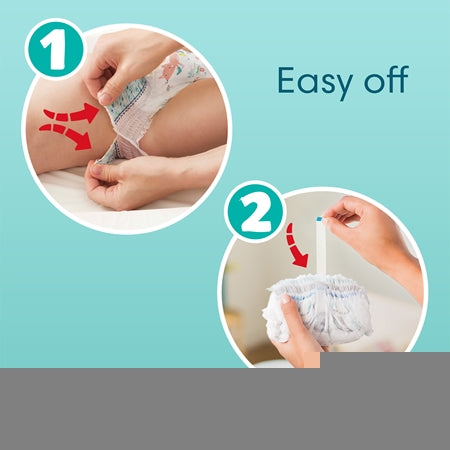 1

Easy off

2