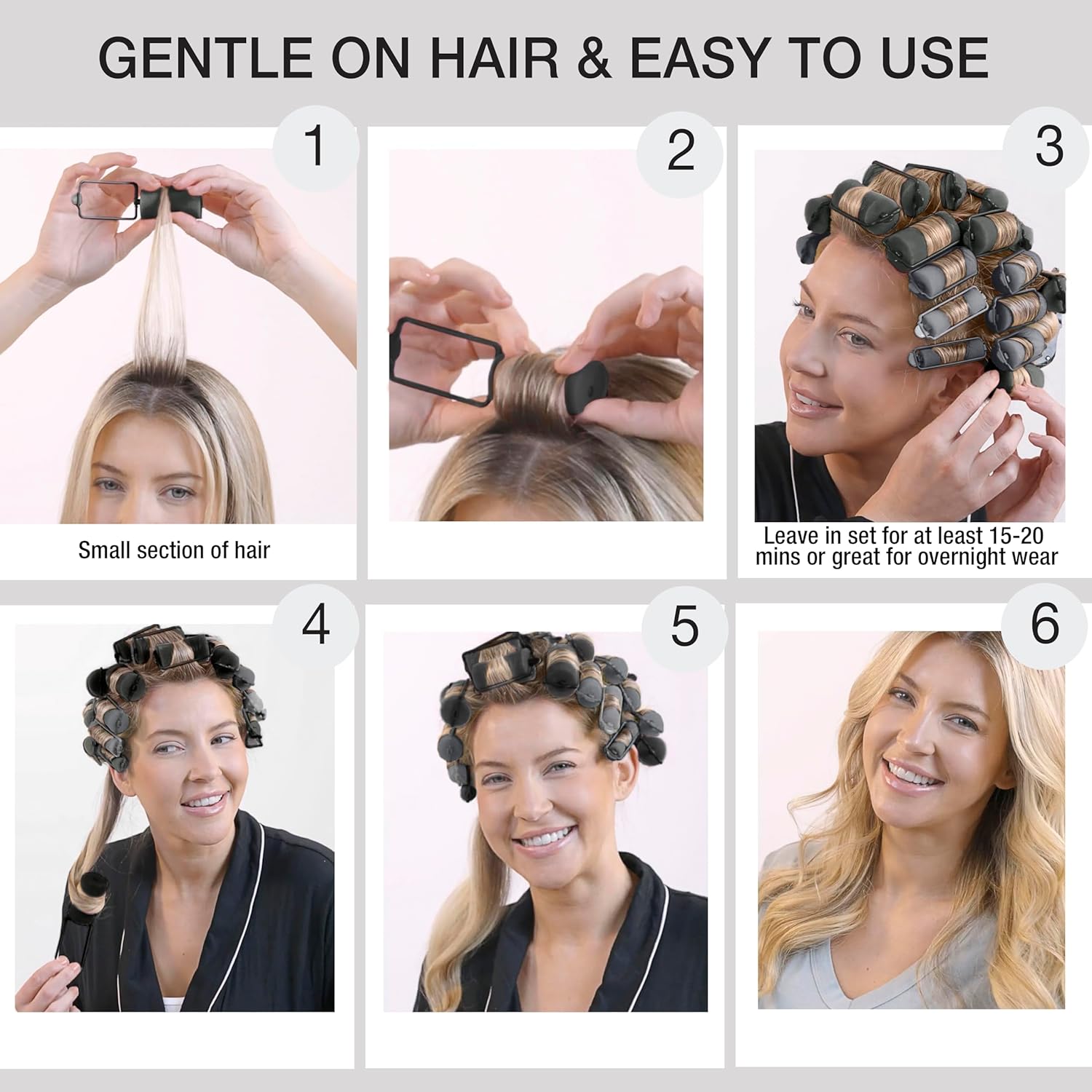 GENTLE ON HAIR & EASY TO USE

1

Small section of hair

2

3

Leave in set for at least 15-20 mins or great for overnight wear

4

5

6