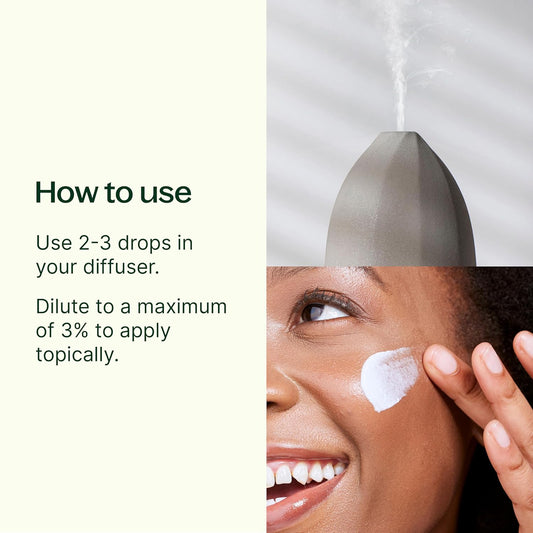 How to use

Use 2-3 drops in your diffuser.

Dilute to a maximum of 3% to apply topically.