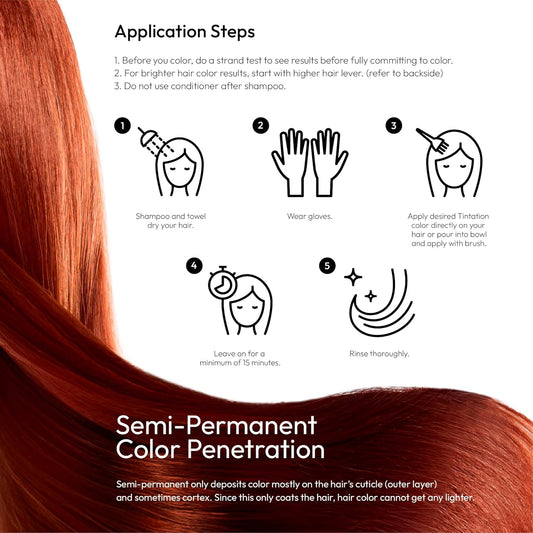 Application Steps

1. Before you color, do a strand test to see results before fully committing to color.
2. For brighter hair color results, start with higher hair lever. (refer to backside)
3. Do not use conditioner after shampoo.

1

Shampoo and towel dry your hair.

2

Wear gloves.

3

Apply desired Tintation color directly on your hair or pour into bowl and apply with brush.

4

Leave on for a minimum of 15 minutes.

5

Rinse thoroughly.

Semi-Permanent Color Penetration

Semi-permanent only deposits color mostly on the hair's cuticle (outer layer) and sometimes cortex. Since this only coats the hair, hair color cannot get any lighter.