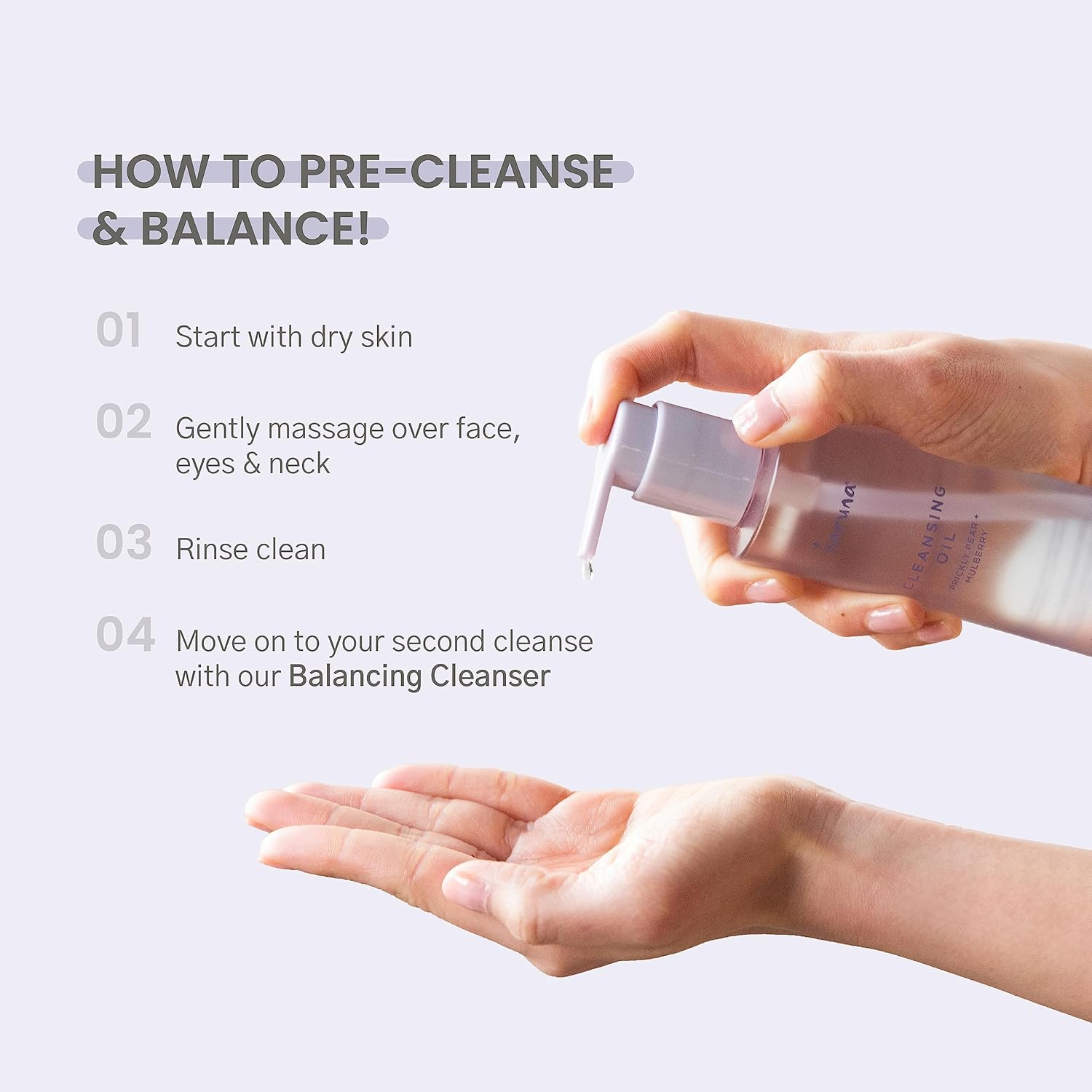 HOW TO PRE-CLEANSE & BALANCE!

01 Start with dry skin

02 Gently massage over face, eyes & neck

03 Rinse clean

04 Move on to your second cleanse with our Balancing Cleanser

karuna

CLEANSING OIL

PRICKLY PEAR + MULBERRY