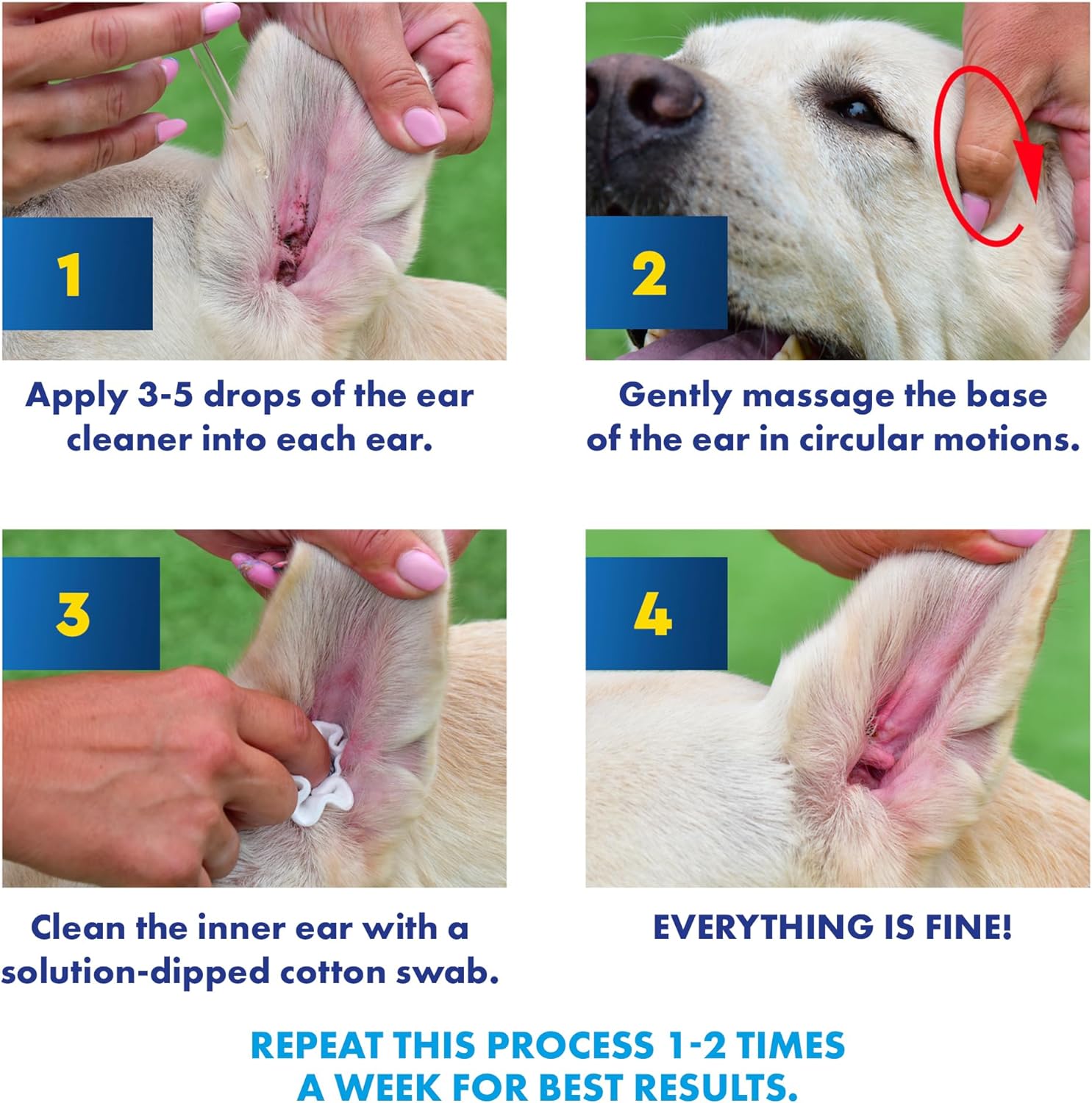 1

Apply 3-5 drops of the ear cleaner into each ear.

2

Gently massage the base of the ear in circular motions.

3

Clean the inner ear with a solution-dipped cotton swab.

4

EVERYTHING IS FINE!

REPEAT THIS PROCESS 1-2 TIMES A WEEK FOR BEST RESULTS.