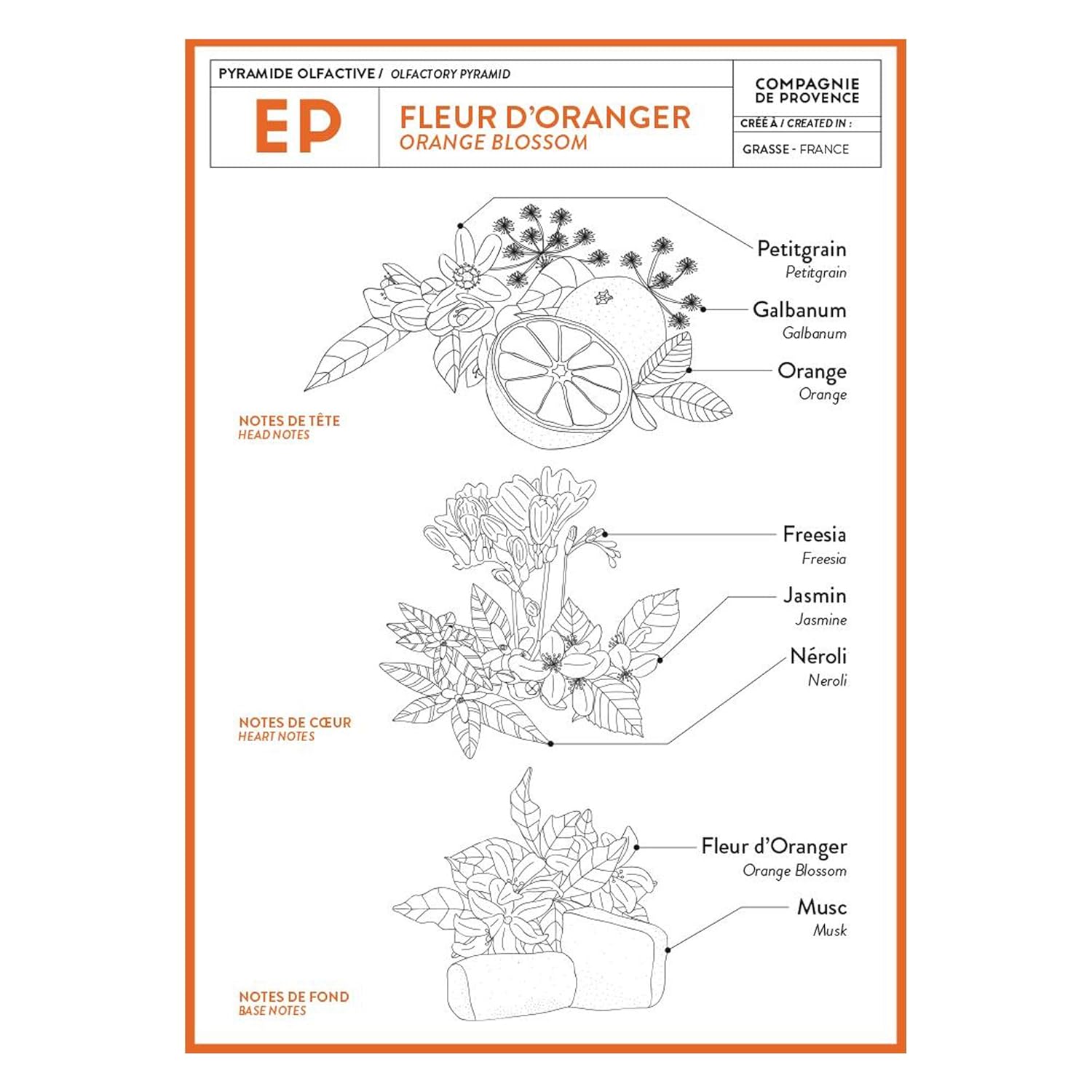 PYRAMIDE OLFACTIVE / OLFACTORY PYRAMID

EP

FLEUR D'ORANGER
ORANGE BLOSSOM

COMPAGNIE DE PROVENCE

CRÉÉ À / CREATED IN :

GRASSE - FRANCE

Petitgrain
Petitgrain

Galbanum
Galbanum

Orange
Orange

NOTES DE TÊTE
HEAD NOTES

Freesia
Freesia

Jasmin
Jasmine

Néroli
Neroli

NOTES DE CŒUR
HEART NOTES

Fleur d'Oranger
Orange Blossom

Musc
Musk

NOTES DE FOND
BASE NOTES