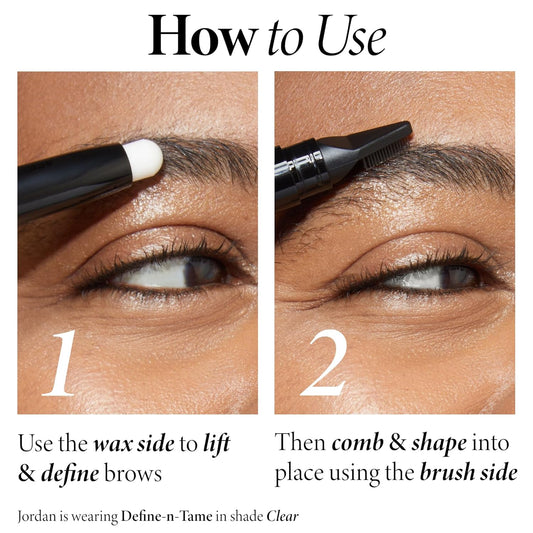 How to Use

1

Use the wax side to lift & define brows

2

Then comb & shape into place using the brush side

Jordan is wearing Define-n-Tame in shade Clear