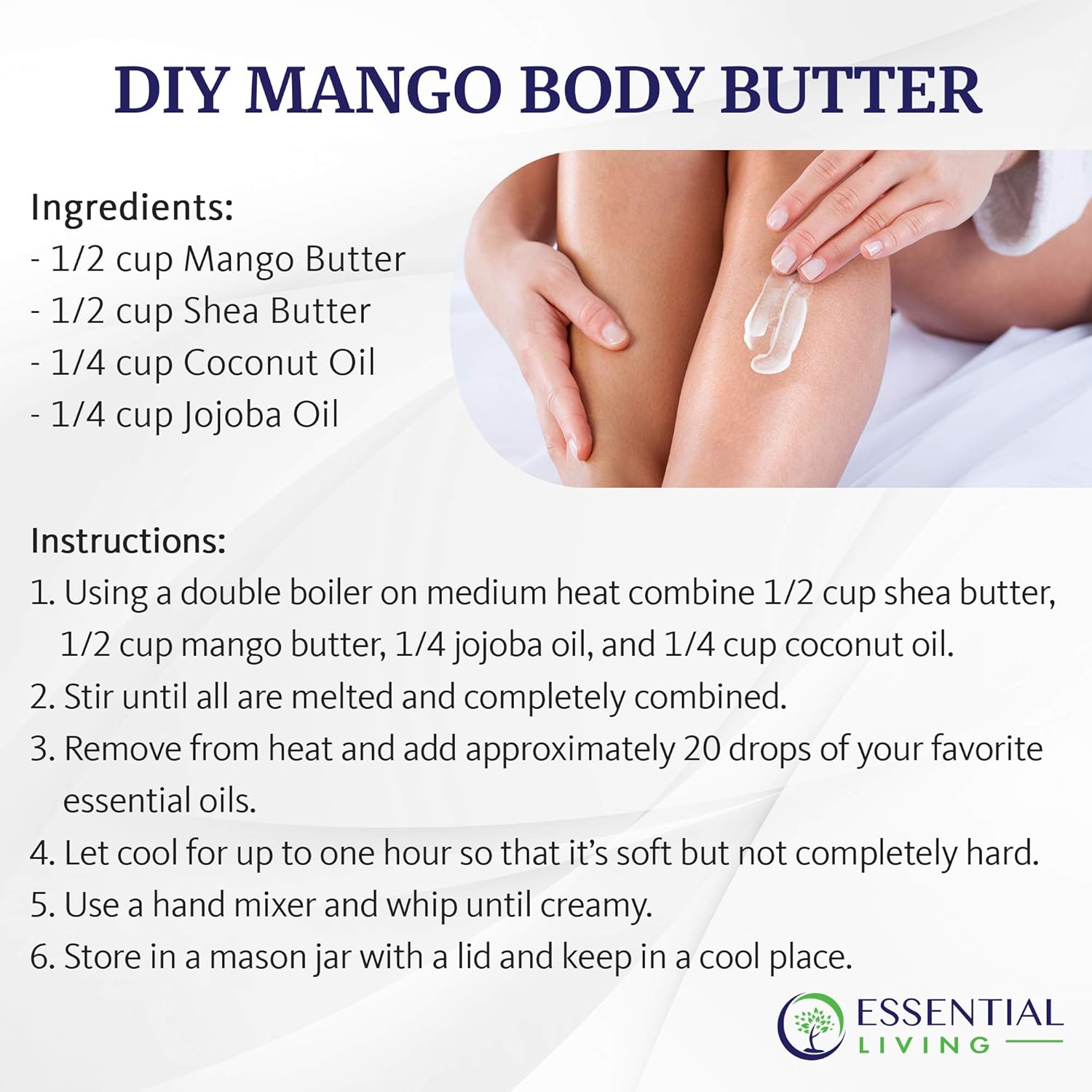 DIY MANGO BODY BUTTER

Ingredients:
- 1/2 cup Mango Butter
- 1/2 cup Shea Butter
- 1/4 cup Coconut Oil
- 1/4 cup Jojoba Oil

Instructions:
1. Using a double boiler on medium heat combine 1/2 cup shea butter, 1/2 cup mango butter, 1/4 jojoba oil, and 1/4 cup coconut oil.
2. Stir until all are melted and completely combined.
3. Remove from heat and add approximately 20 drops of your favorite essential oils.
4. Let cool for up to one hour so that it's soft but not completely hard.
5. Use a hand mixer and whip until creamy.
6. Store in a mason jar with a lid and keep in a cool place.

ESSENTIAL LIVING