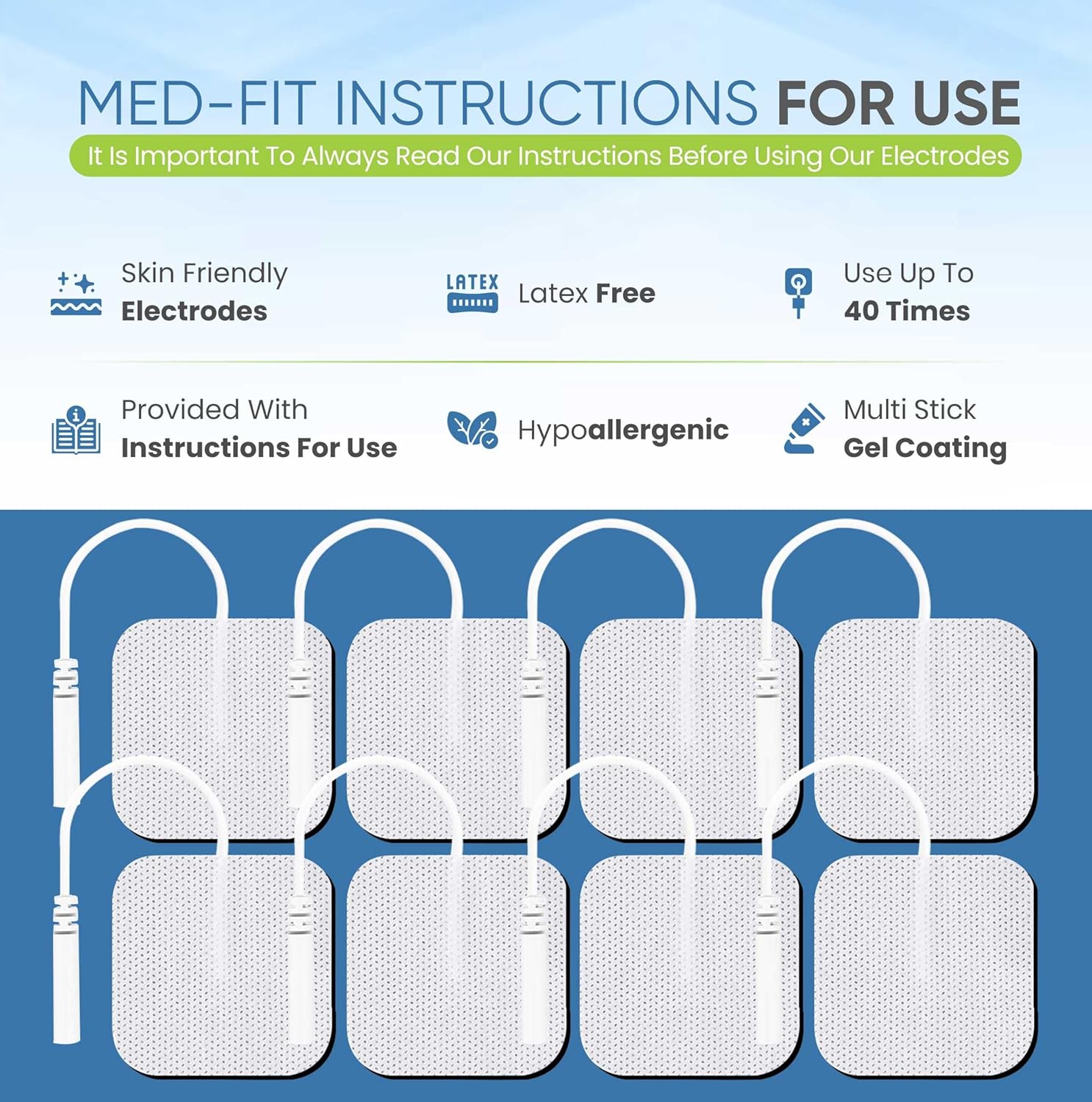 MED-FIT INSTRUCTIONS FOR USE

It Is Important To Always Read Our Instructions Before Using Our Electrodes

Skin Friendly Electrodes

LATEX

Latex Free

Use Up To 40 Times

Provided With Instructions For Use

Hypoallergenic

Multi Stick Gel Coating