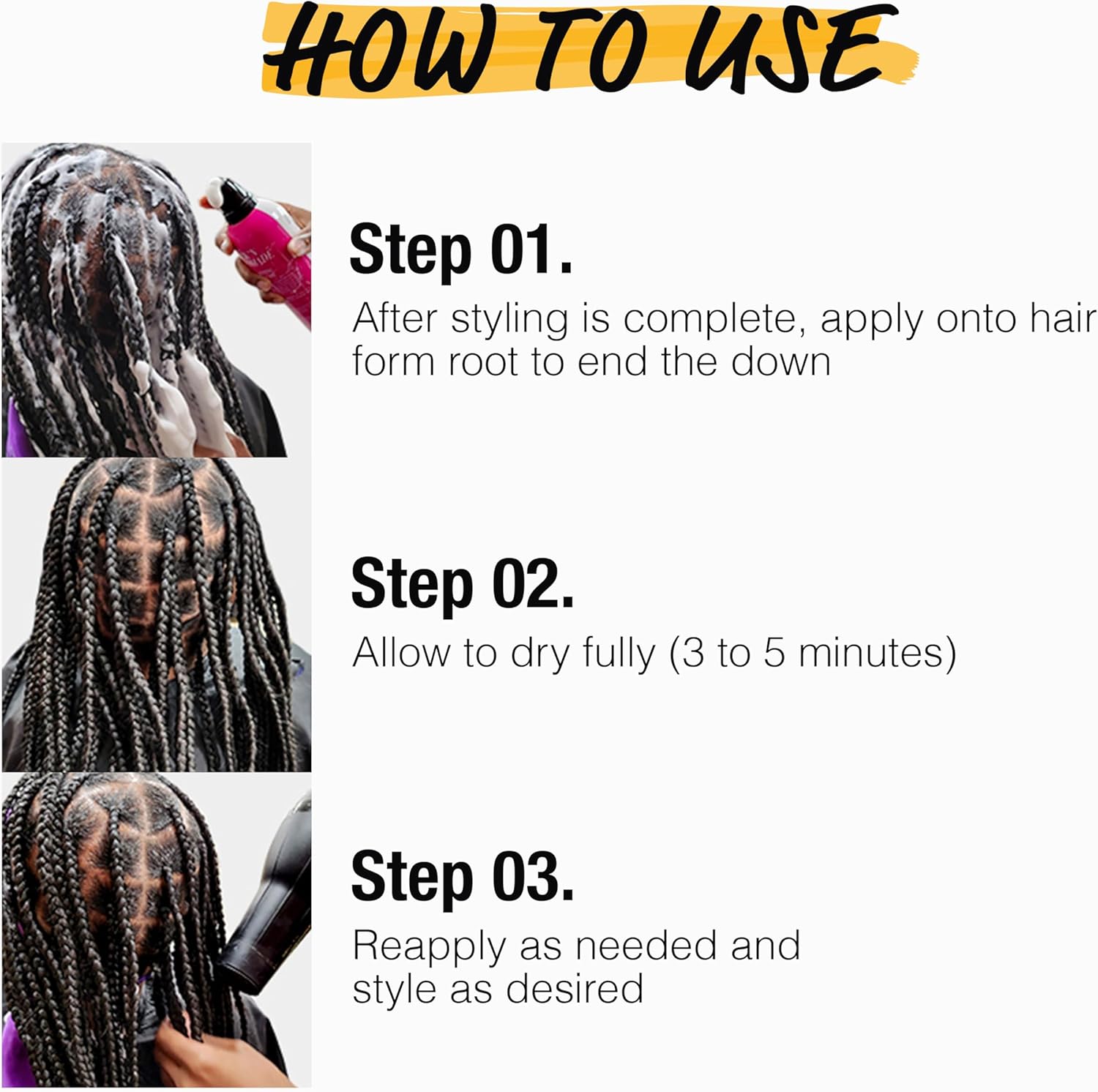 HOW TO USE

Step 01.
After styling is complete, apply onto hair form root to end the down

Step 02.
Allow to dry fully (3 to 5 minutes)

Step 03.
Reapply as needed and style as desired