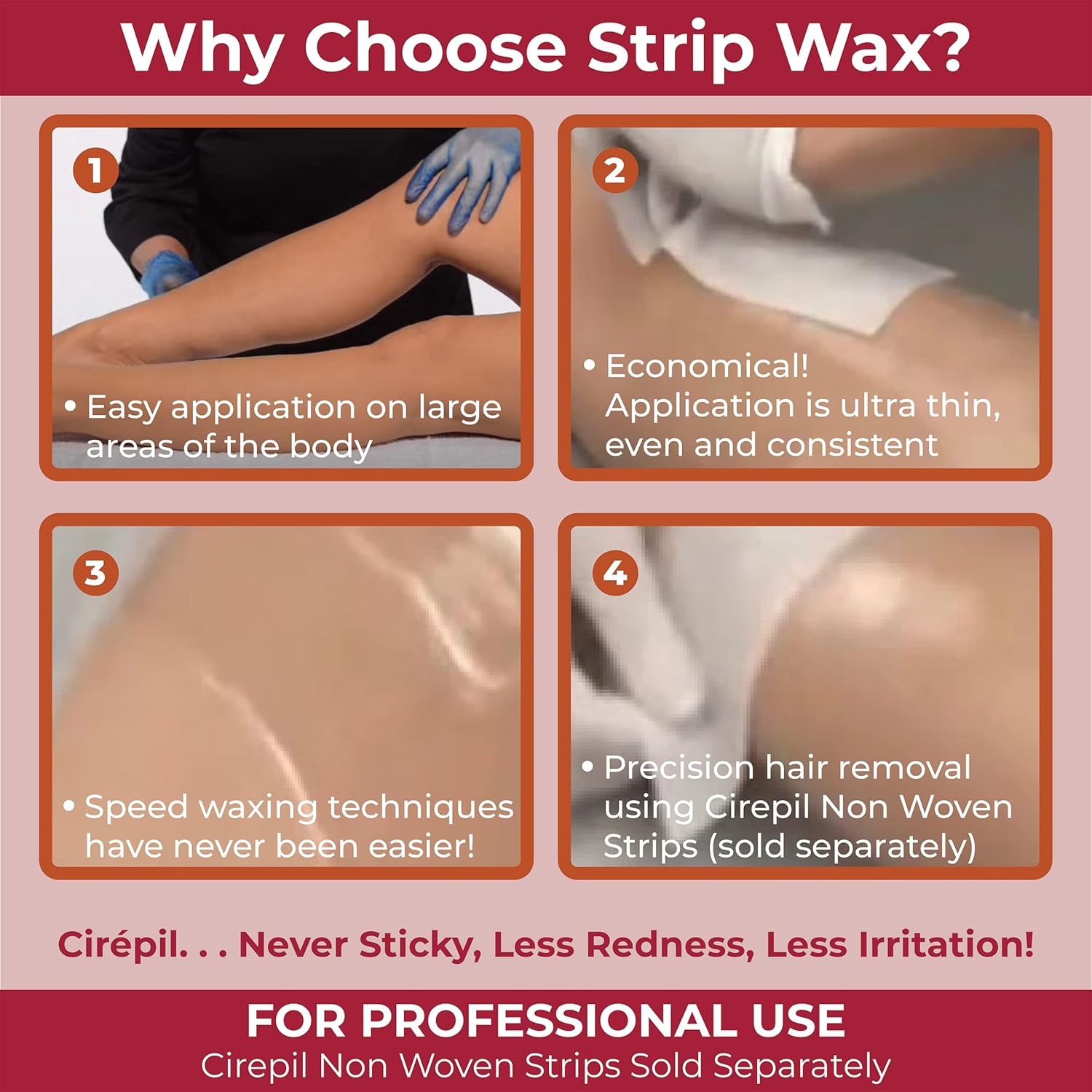 Why Choose Strip Wax?

1

• Easy application on large areas of the body

2

• Economical! Application is ultra thin, even and consistent

3

• Speed waxing techniques have never been easier!

4

• Precision hair removal using Cirepil Non Woven Strips (sold separately)

Cirépil. . . Never Sticky, Less Redness, Less Irritation!

FOR PROFESSIONAL USE
Cirepil Non Woven Strips Sold Separately