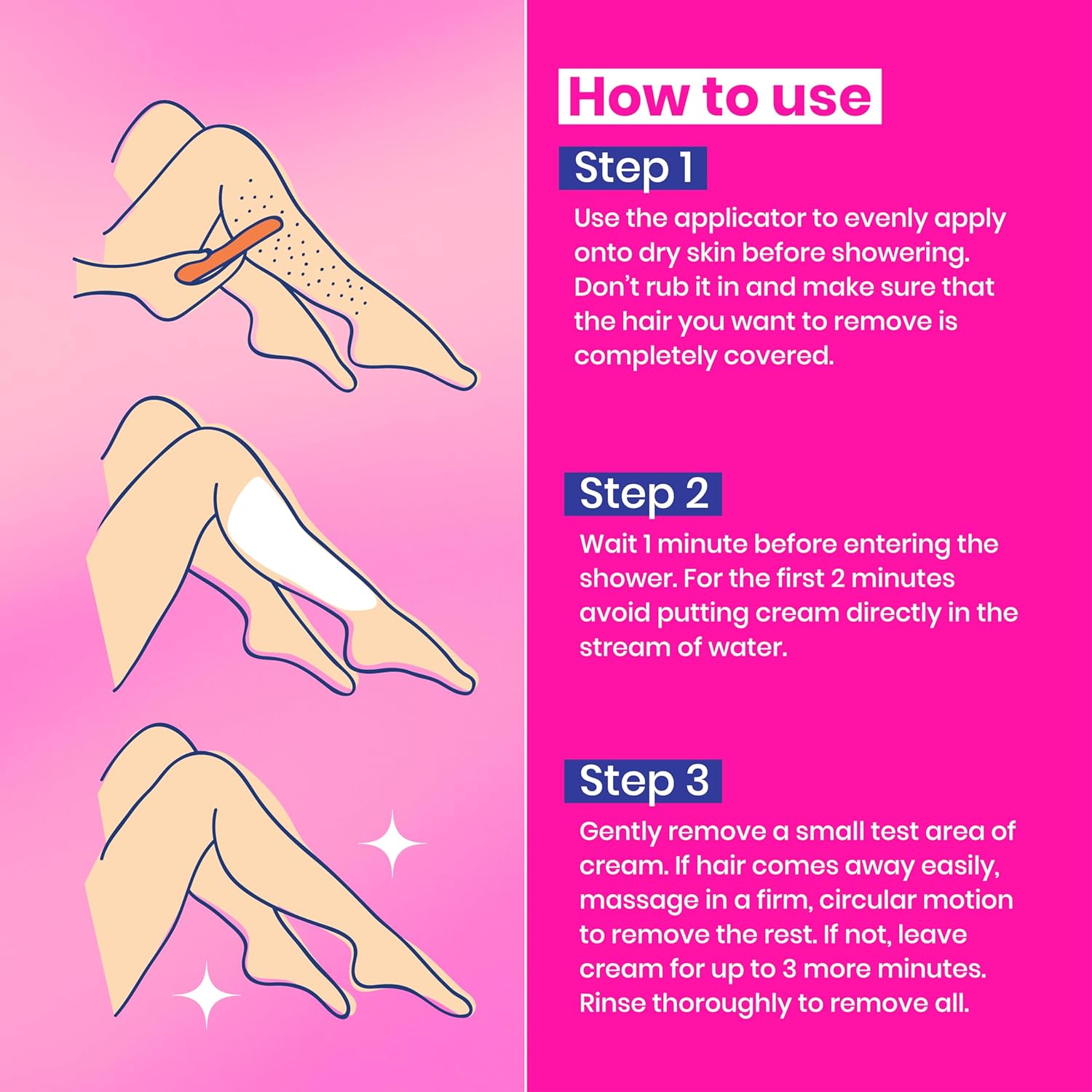 How to use

Step 1

Use the applicator to evenly apply onto dry skin before showering. Don't rub it in and make sure that the hair you want to remove is completely covered.

Step 2

Wait 1 minute before entering the shower. For the first 2 minutes avoid putting cream directly in the stream of water.

Step 3

Gently remove a small test area of cream. If hair comes away easily, massage in a firm, circular motion to remove the rest. If not, leave cream for up to 3 more minutes. Rinse thoroughly to remove all.