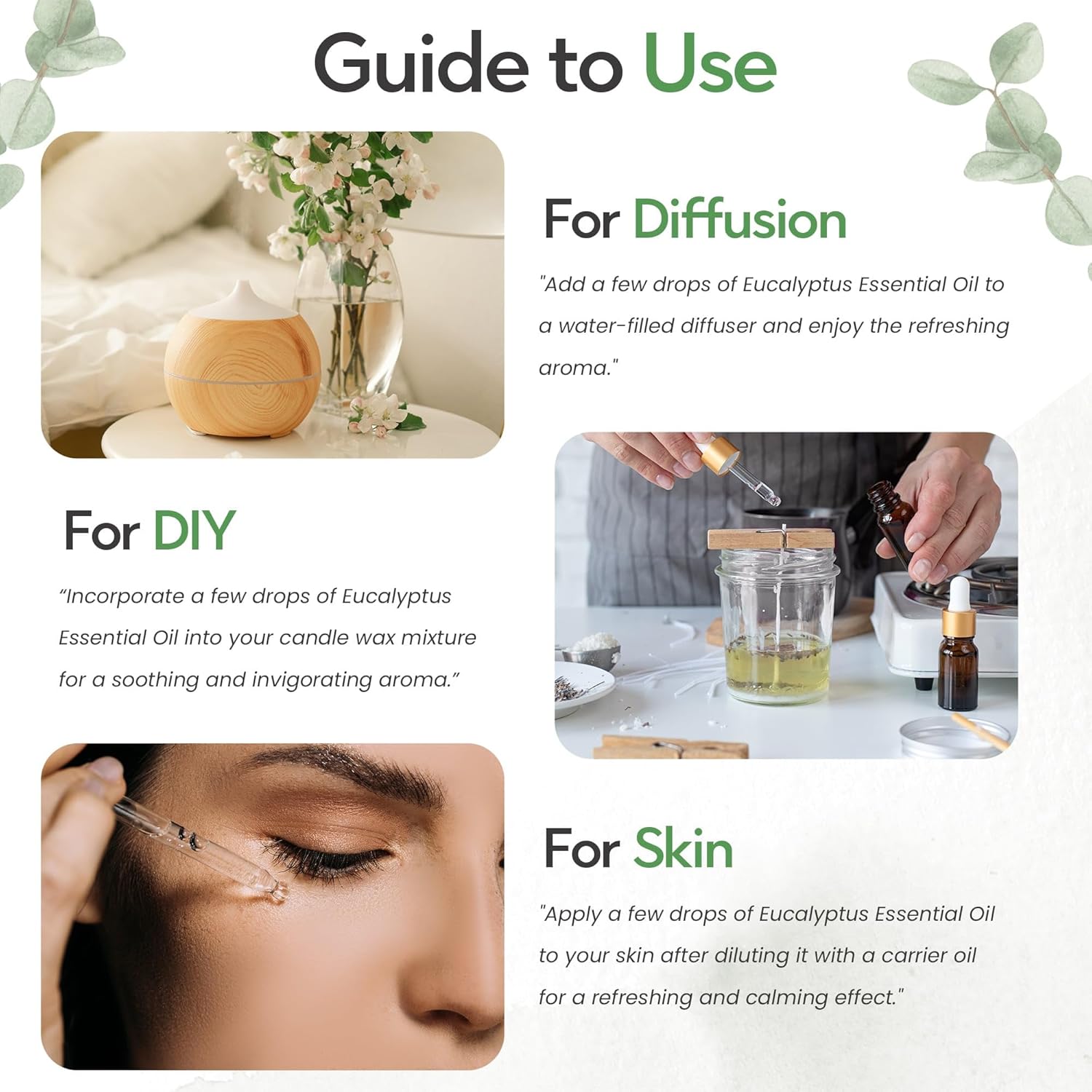 Guide to Use

For Diffusion

"Add a few drops of Eucalyptus Essential Oil to a water-filled diffuser and enjoy the refreshing aroma."

For DIY

“Incorporate a few drops of Eucalyptus Essential Oil into your candle wax mixture for a soothing and invigorating aroma.”

For Skin

"Apply a few drops of Eucalyptus Essential Oil to your skin after diluting it with a carrier oil for a refreshing and calming effect."