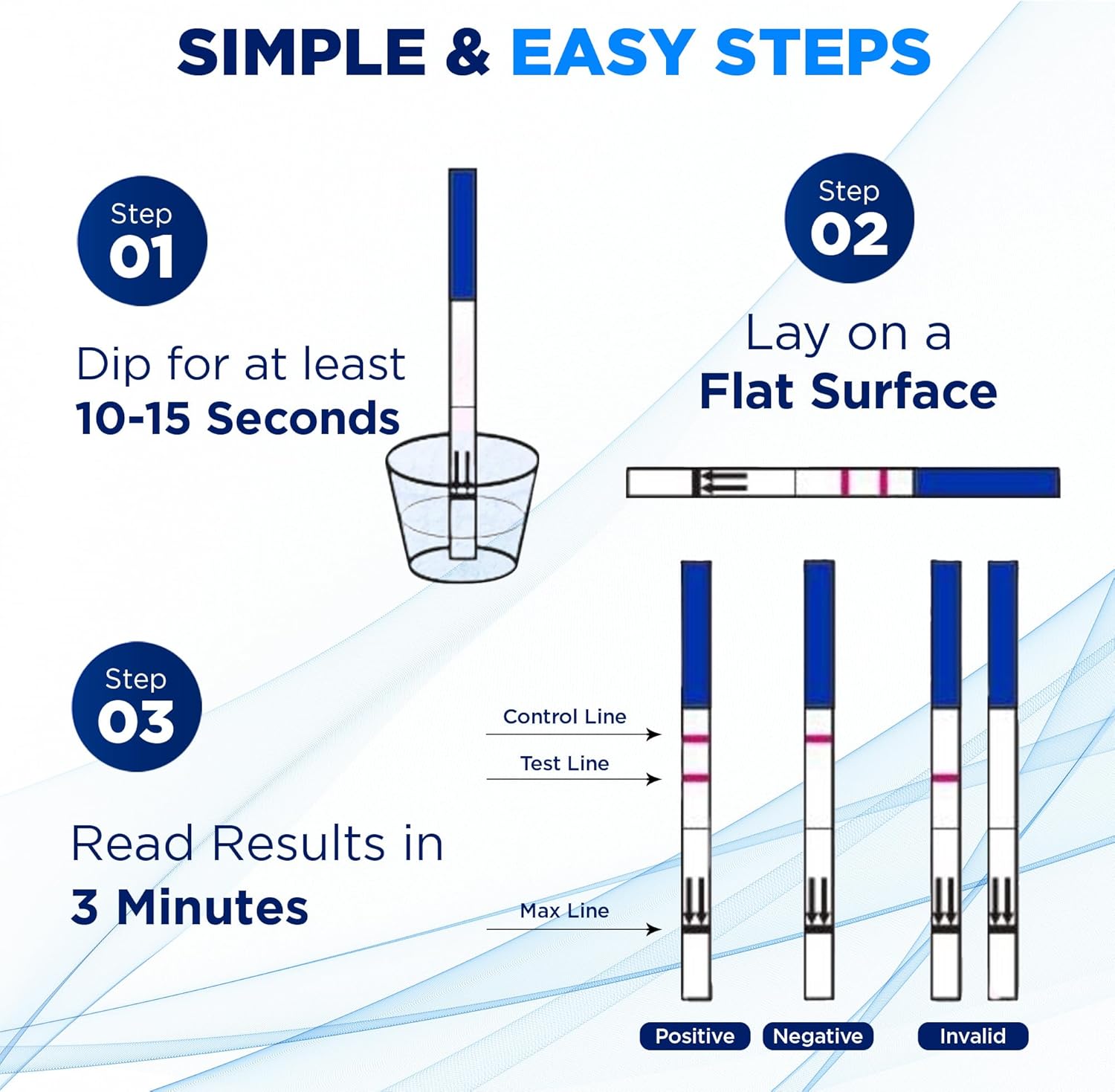 SIMPLE & EASY STEPS

Step 01

Dip for at least 10-15 Seconds

Step 02

Lay on a Flat Surface

Step 03

Read Results in 3 Minutes

Control Line

Test Line

Max Line

Positive

Negative

Invalid