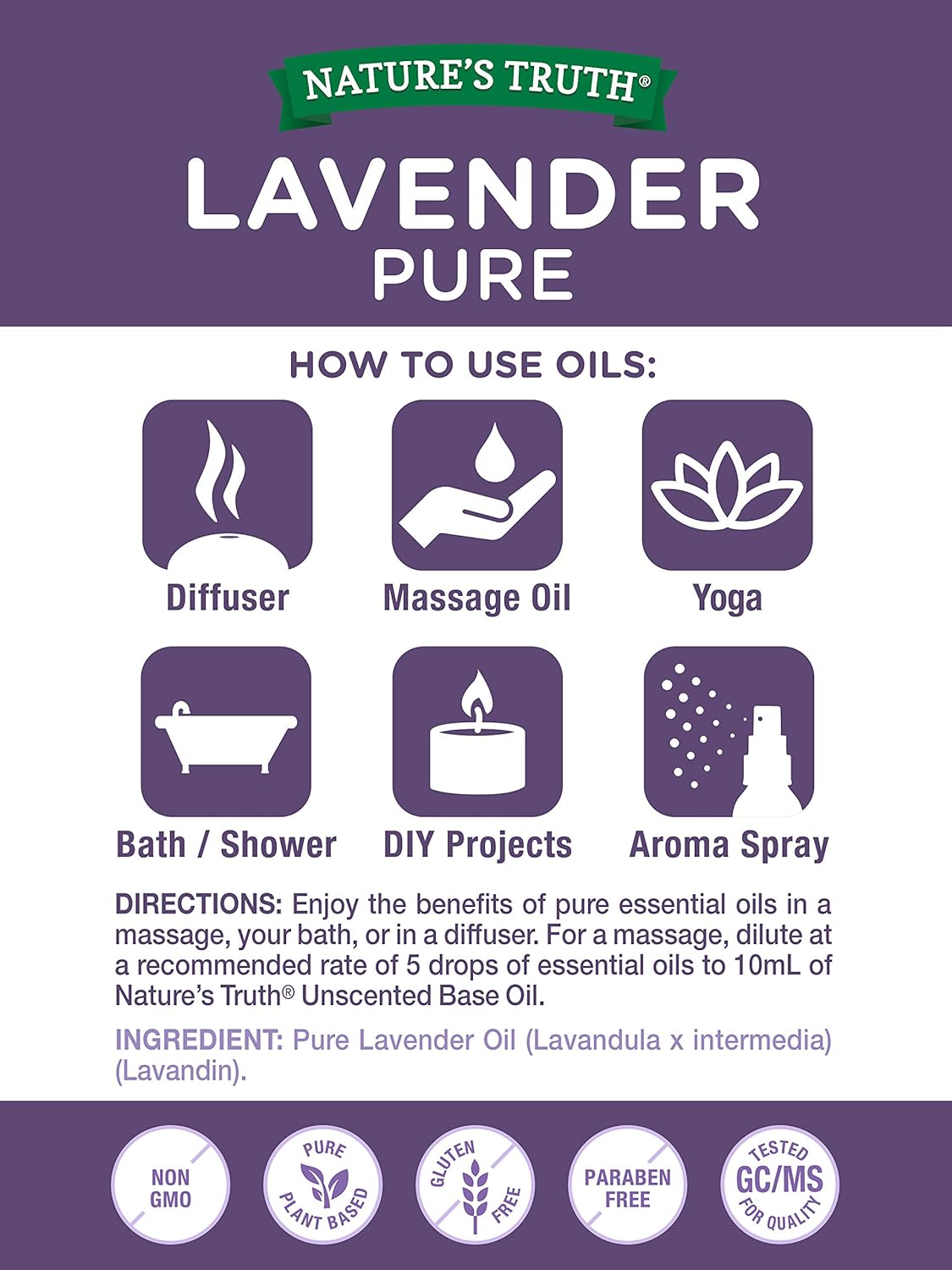 NATURE'S TRUTH®

LAVENDER
PURE

HOW TO USE OILS:

Diffuser
Massage Oil
Yoga
Bath / Shower
DIY Projects
Aroma Spray

DIRECTIONS: Enjoy the benefits of pure essential oils in a massage, your bath, or in a diffuser. For a massage, dilute at a recommended rate of 5 drops of essential oils to 10mL of Nature's Truth® Unscented Base Oil.

INGREDIENT: Pure Lavender Oil (Lavandula x intermedia) (Lavandin).

NON GMO
PURE PLANT BASED
GLUTEN FREE
PARABEN FREE
TESTED GC/MS FOR QUALITY