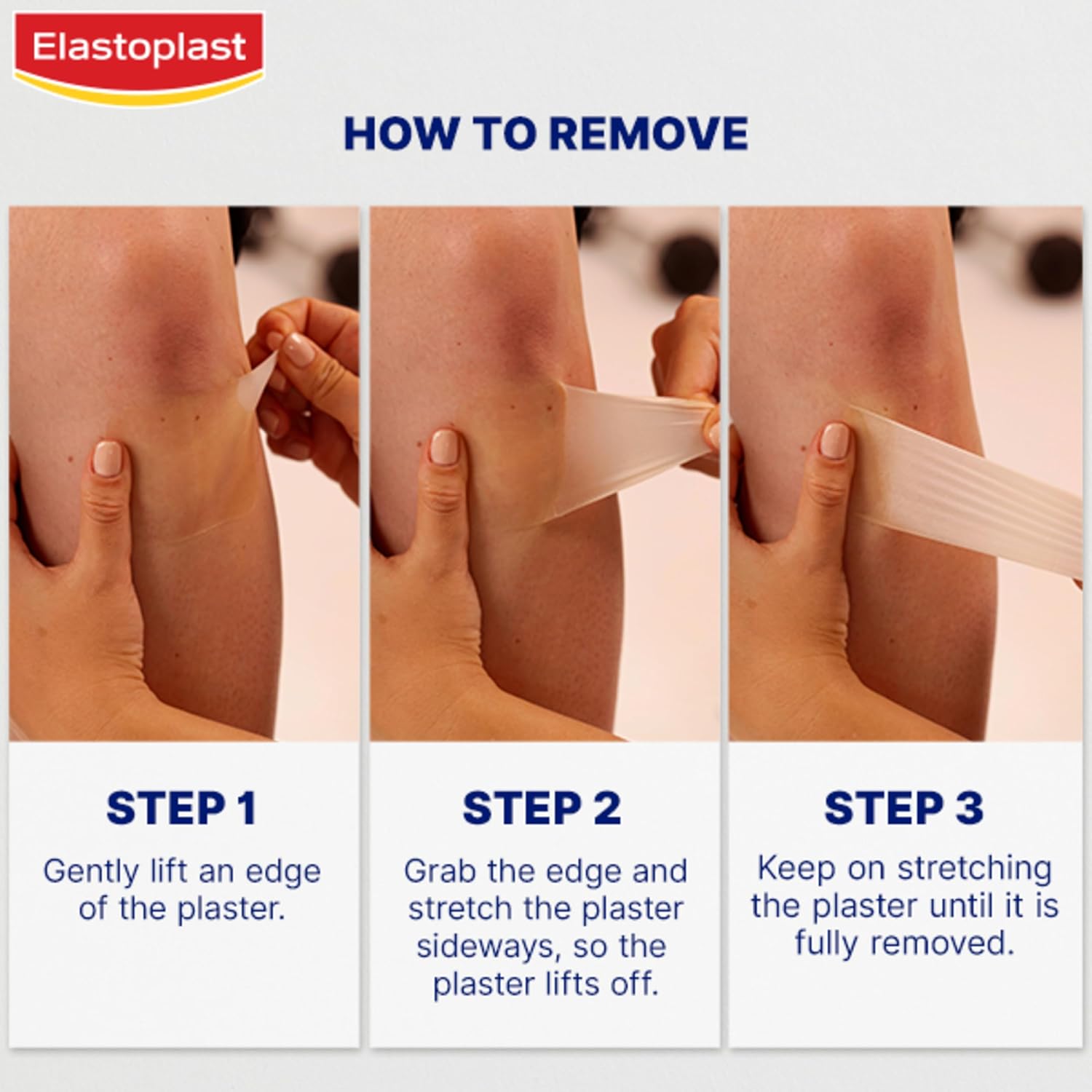 Elastoplast

HOW TO REMOVE

STEP 1

Gently lift an edge of the plaster.

STEP 2

Grab the edge and stretch the plaster sideways, so the plaster lifts off.

STEP 3

Keep on stretching the plaster until it is fully removed.