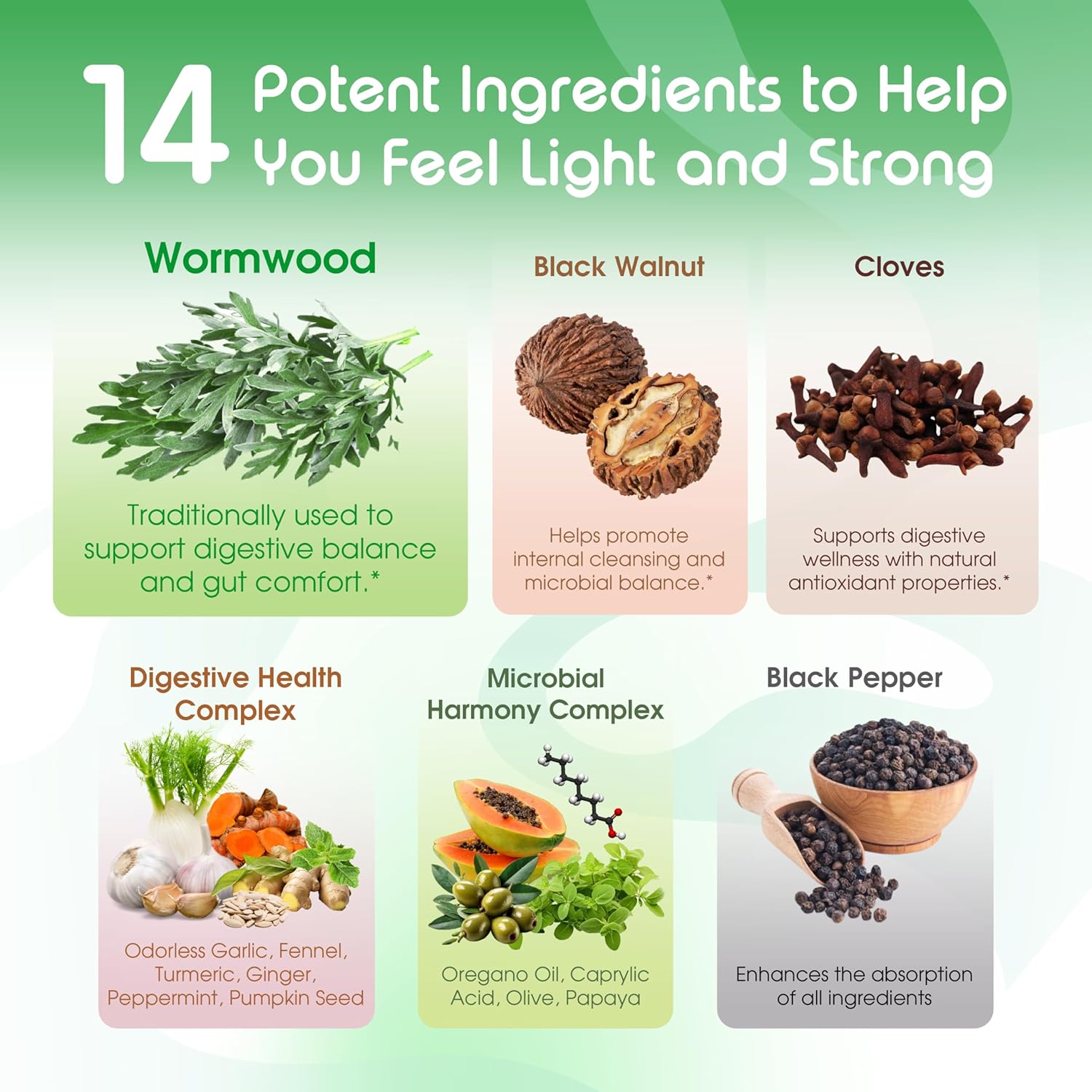 14 Potent Ingredients to Help You Feel Light and Strong

Wormwood

Traditionally used to support digestive balance and gut comfort.*

Black Walnut

Helps promote internal cleansing and microbial balance.*

Cloves

Supports digestive wellness with natural antioxidant properties.*

Digestive Health Complex

Odorless Garlic, Fennel, Turmeric, Ginger, Peppermint, Pumpkin Seed

Microbial Harmony Complex

Oregano Oil, Caprylic Acid, Olive, Papaya

Black Pepper

Enhances the absorption of all ingredients