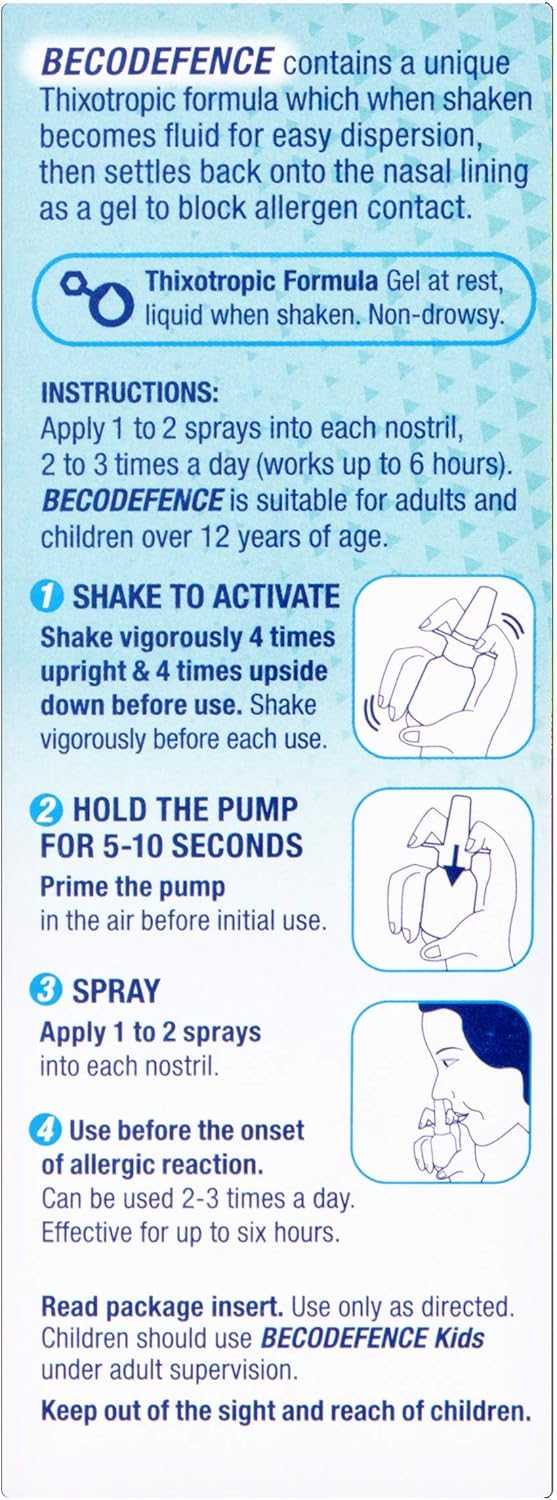 BECODEFENCE contains a unique Thixotropic formula which when shaken becomes fluid for easy dispersion, then settles back onto the nasal lining as a gel to block allergen contact.

Thixotropic Formula Gel at rest, liquid when shaken. Non-drowsy.

INSTRUCTIONS:
Apply 1 to 2 sprays into each nostril, 2 to 3 times a day (works up to 6 hours). BECODEFENCE is suitable for adults and children over 12 years of age.

1 SHAKE TO ACTIVATE
Shake vigorously 4 times upright & 4 times upside down before use. Shake vigorously before each use.

2 HOLD THE PUMP FOR 5-10 SECONDS
Prime the pump in the air before initial use.

3 SPRAY
Apply 1 to 2 sprays into each nostril.

4 Use before the onset of allergic reaction.
Can be used 2-3 times a day. Effective for up to six hours.

Read package insert. Use only as directed. Children should use BECODEFENCE Kids under adult supervision.

Keep out of the sight and reach of children.