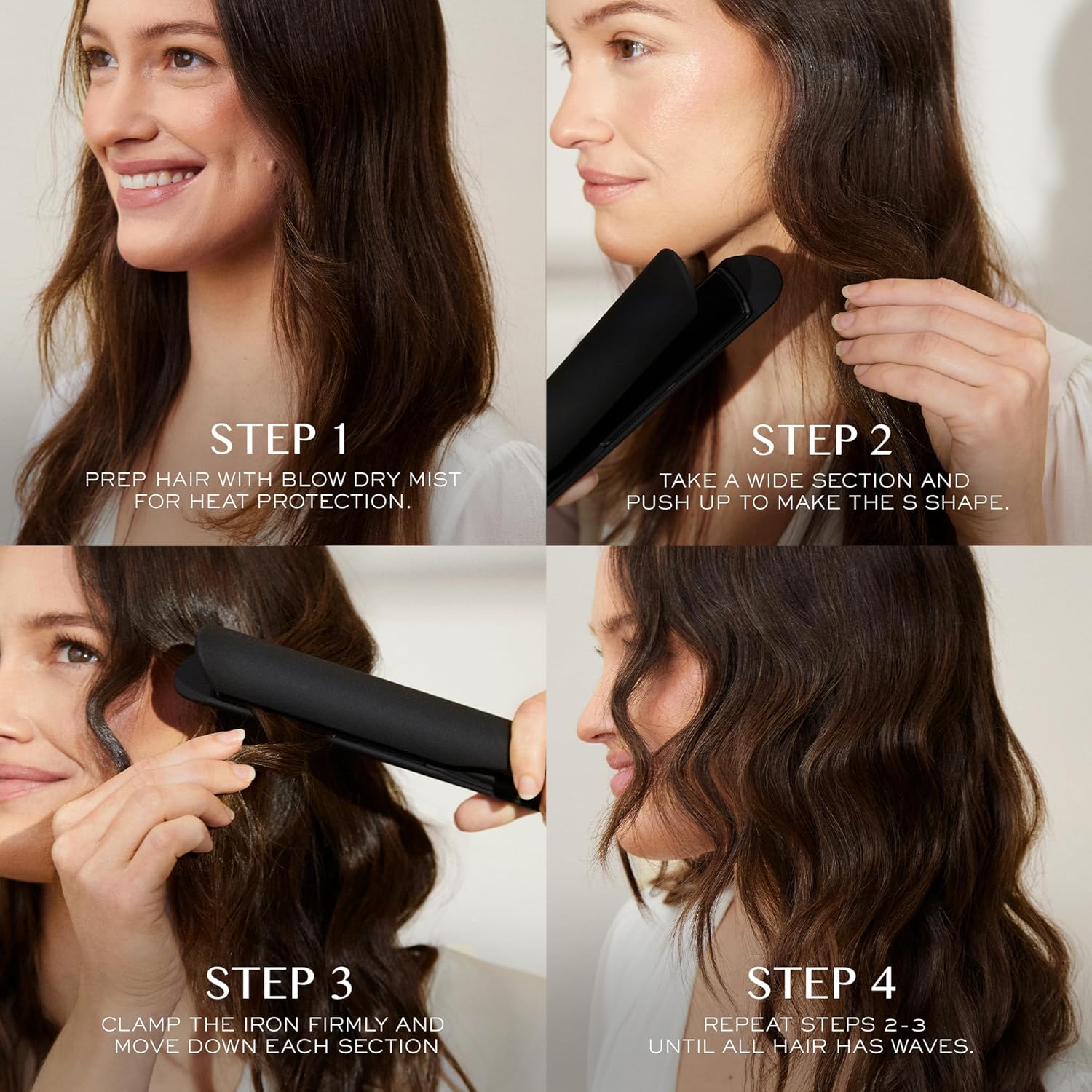 STEP 1
PREP HAIR WITH BLOW DRY MIST FOR HEAT PROTECTION.

STEP 2
TAKE A WIDE SECTION AND PUSH UP TO MAKE THE S SHAPE.

STEP 3
CLAMP THE IRON FIRMLY AND MOVE DOWN EACH SECTION

STEP 4
REPEAT STEPS 2-3 UNTIL ALL HAIR HAS WAVES.