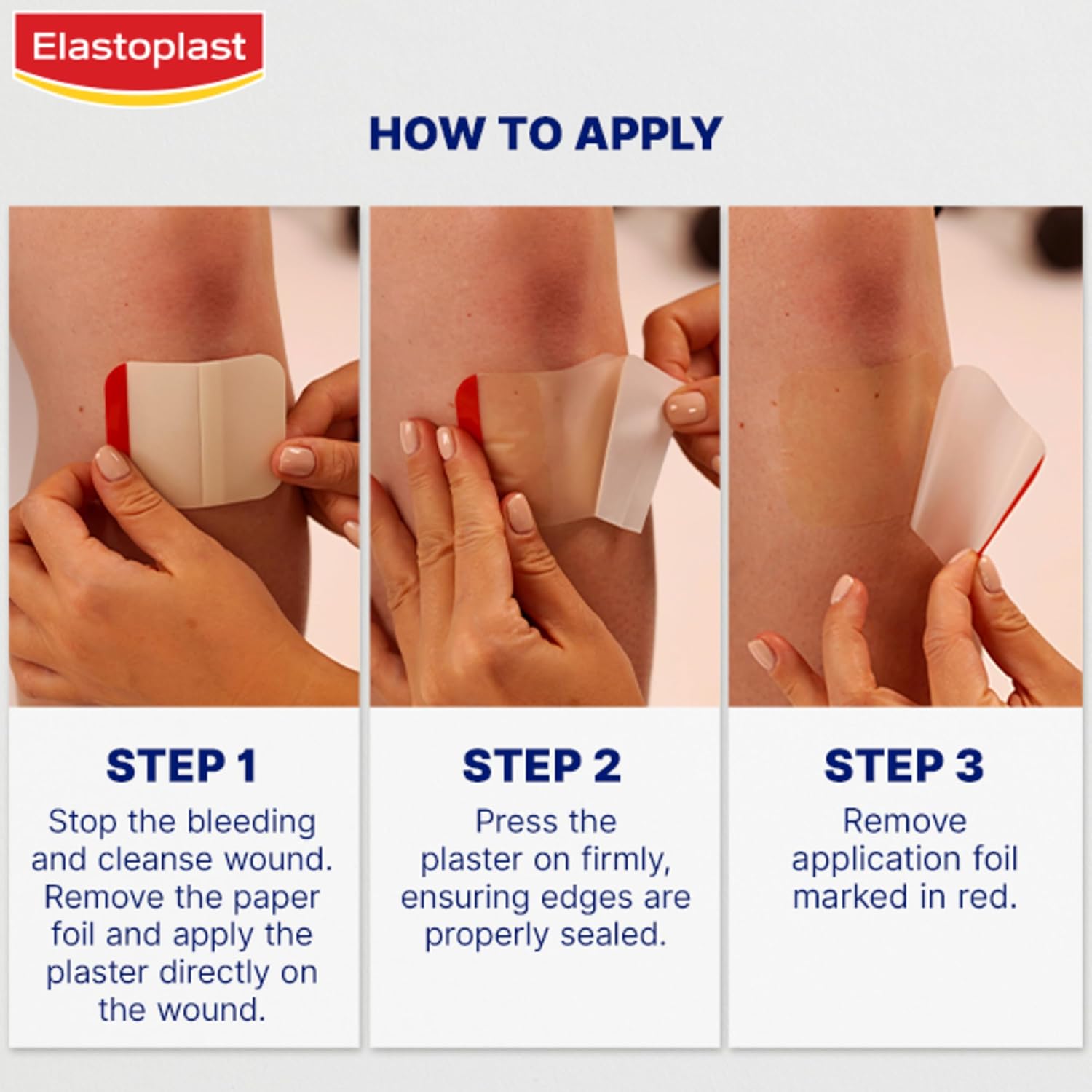 Elastoplast

HOW TO APPLY

STEP 1

Stop the bleeding and cleanse wound. Remove the paper foil and apply the plaster directly on the wound.

STEP 2

Press the plaster on firmly, ensuring edges are properly sealed.

STEP 3

Remove application foil marked in red.