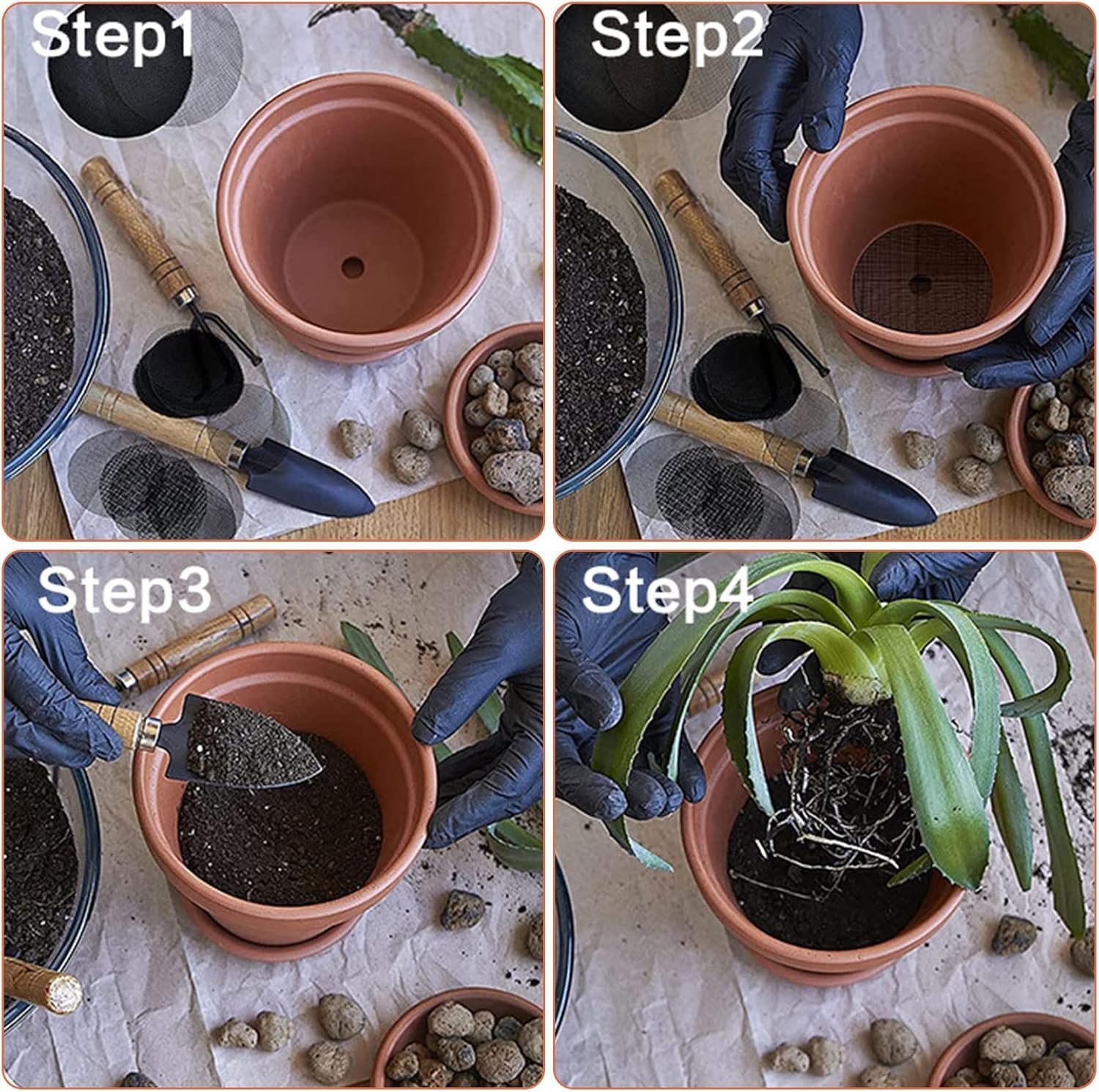 Step1

Step2

Step3

Step4