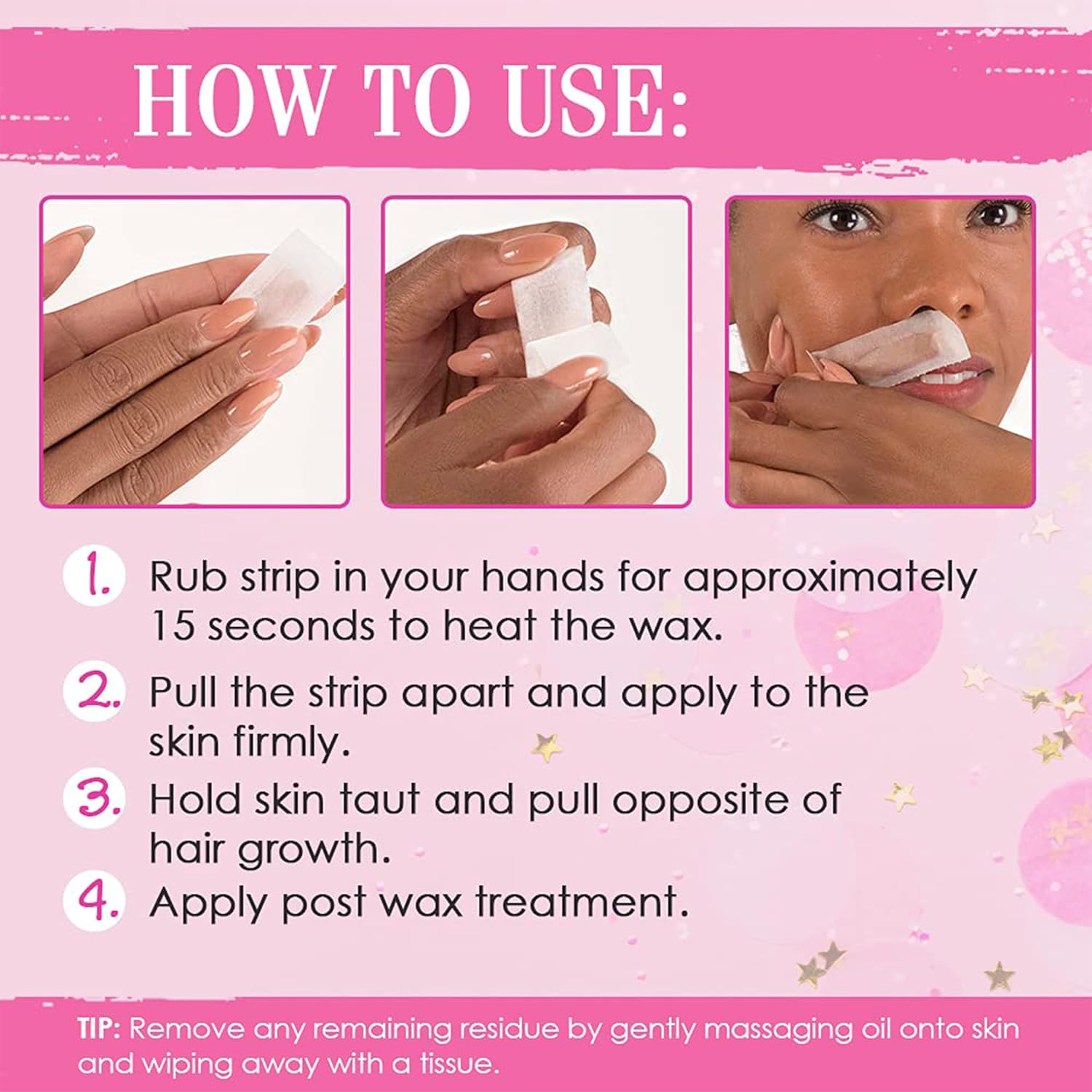 HOW TO USE:

1. Rub strip in your hands for approximately 15 seconds to heat the wax.

2. Pull the strip apart and apply to the skin firmly.

3. Hold skin taut and pull opposite of hair growth.

4. Apply post wax treatment.

TIP: Remove any remaining residue by gently massaging oil onto skin and wiping away with a tissue.