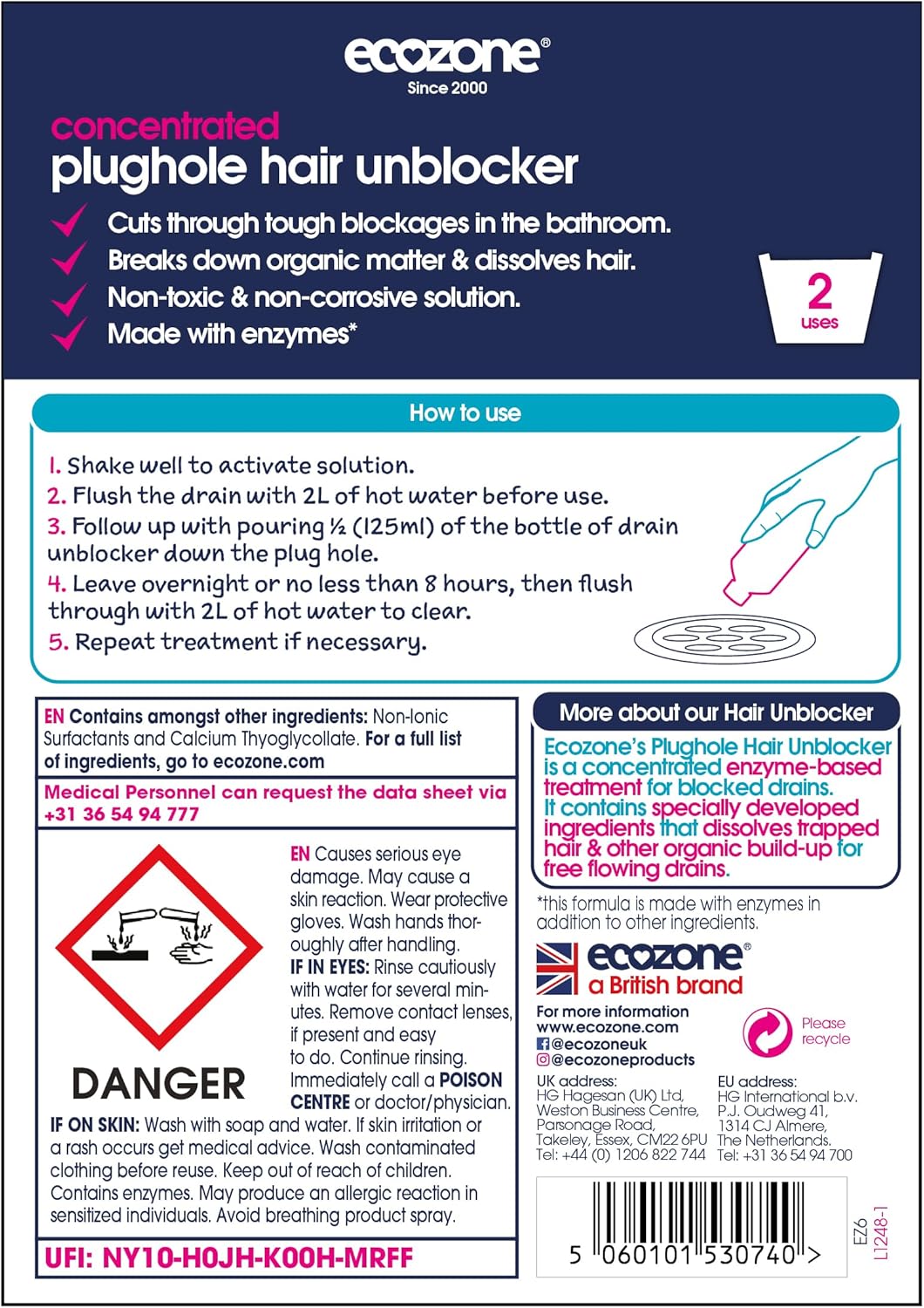 ecozone®
Since 2000

concentrated
plughole hair unblocker

Cuts through tough blockages in the bathroom.
Breaks down organic matter & dissolves hair.
Non-toxic & non-corrosive solution.
Made with enzymes*

2 uses

How to use

1. Shake well to activate solution.
2. Flush the drain with 2L of hot water before use.
3. Follow up with pouring ½ (125ml) of the bottle of drain unblocker down the plug hole.
4. Leave overnight or no less than 8 hours, then flush through with 2L of hot water to clear.
5. Repeat treatment if necessary.

EN Contains amongst other ingredients: Non-Ionic Surfactants and Calcium Thyoglycollate. For a full list of ingredients, go to ecozone.com

Medical Personnel can request the data sheet via +31 36 54 94 777

DANGER

EN Causes serious eye damage. May cause a skin reaction. Wear protective gloves. Wash hands thoroughly after handling. IF IN EYES: Rinse cautiously with water for several minutes. Remove contact lenses, if present and easy to do. Continue rinsing. Immediately call a POISON CENTRE or doctor/physician. IF ON SKIN: Wash with soap and water. If skin irritation or a rash occurs get medical advice. Wash contaminated clothing before reuse. Keep out of reach of children. Contains enzymes. May produce an allergic reaction in sensitized individuals. Avoid breathing product spray.

UFI: NY10-H0JH-K00H-MRFF

More about our Hair Unblocker

Ecozone's Plughole Hair Unblocker is a concentrated enzyme-based treatment for blocked drains. It contains specially developed ingredients that dissolves trapped hair & other organic build-up for free flowing drains.

*this formula is made with enzymes in addition to other ingredients.

ecozone®
a British brand

For more information
www.ecozone.com
@ecozoneuk
@ecozoneproducts

Please recycle

UK address:
HG Hagesan (UK) Ltd,
Weston Business Centre,
Parsonage Road,
Takeley, Essex, CM22 6PU
Tel: +44 (0) 1206 822 744

EU address:
HG International b.v.
P.J. Oudweg 41,
1314 CJ Almere,
The Netherlands.
Tel: +31 36 54 94 700

5 060101 530740 >

EZ6
L1248-1