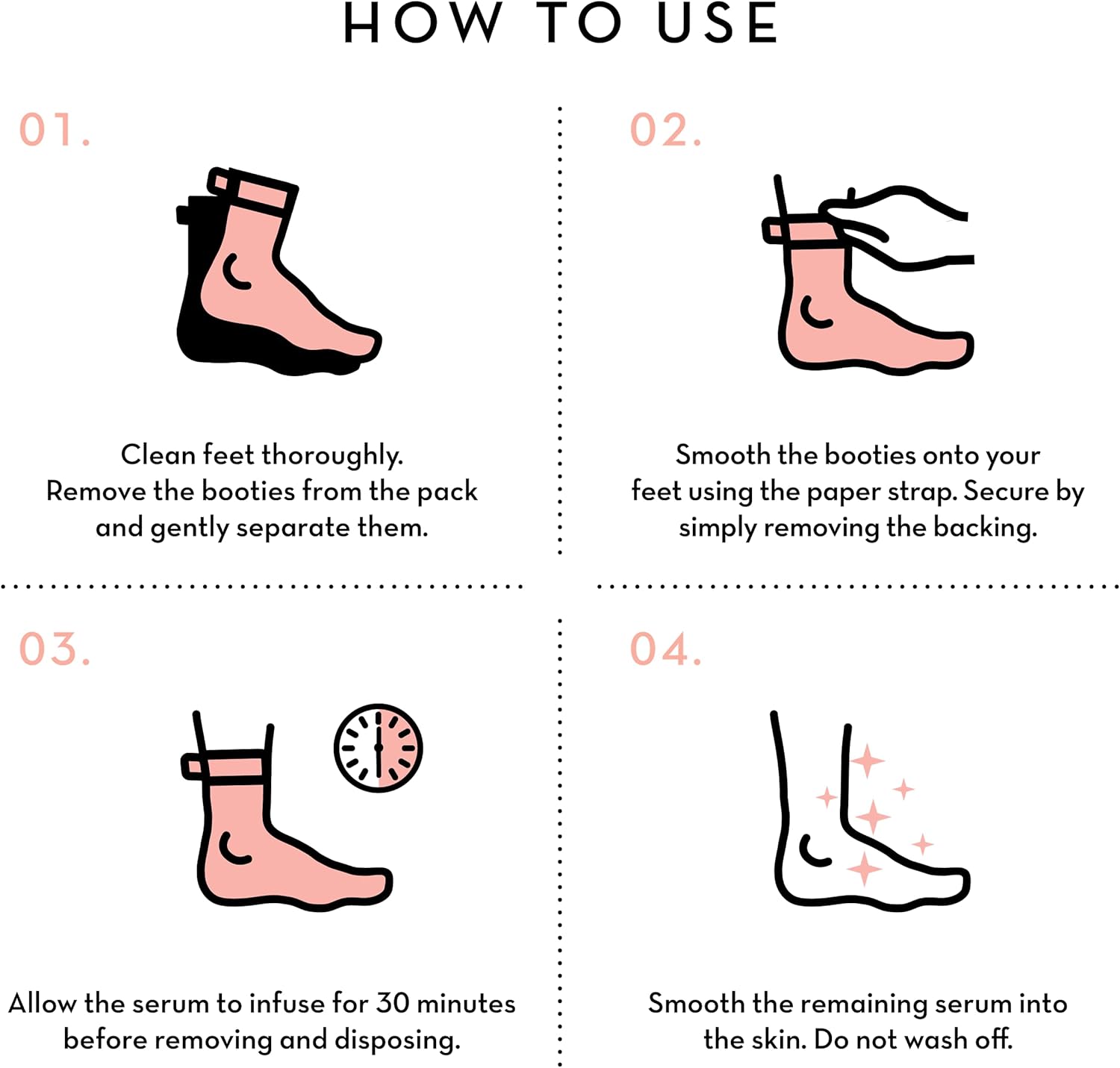 HOW TO USE

01.

Clean feet thoroughly.
Remove the booties from the pack and gently separate them.

02.

Smooth the booties onto your feet using the paper strap. Secure by simply removing the backing.

03.

Allow the serum to infuse for 30 minutes before removing and disposing.

04.

Smooth the remaining serum into the skin. Do not wash off.