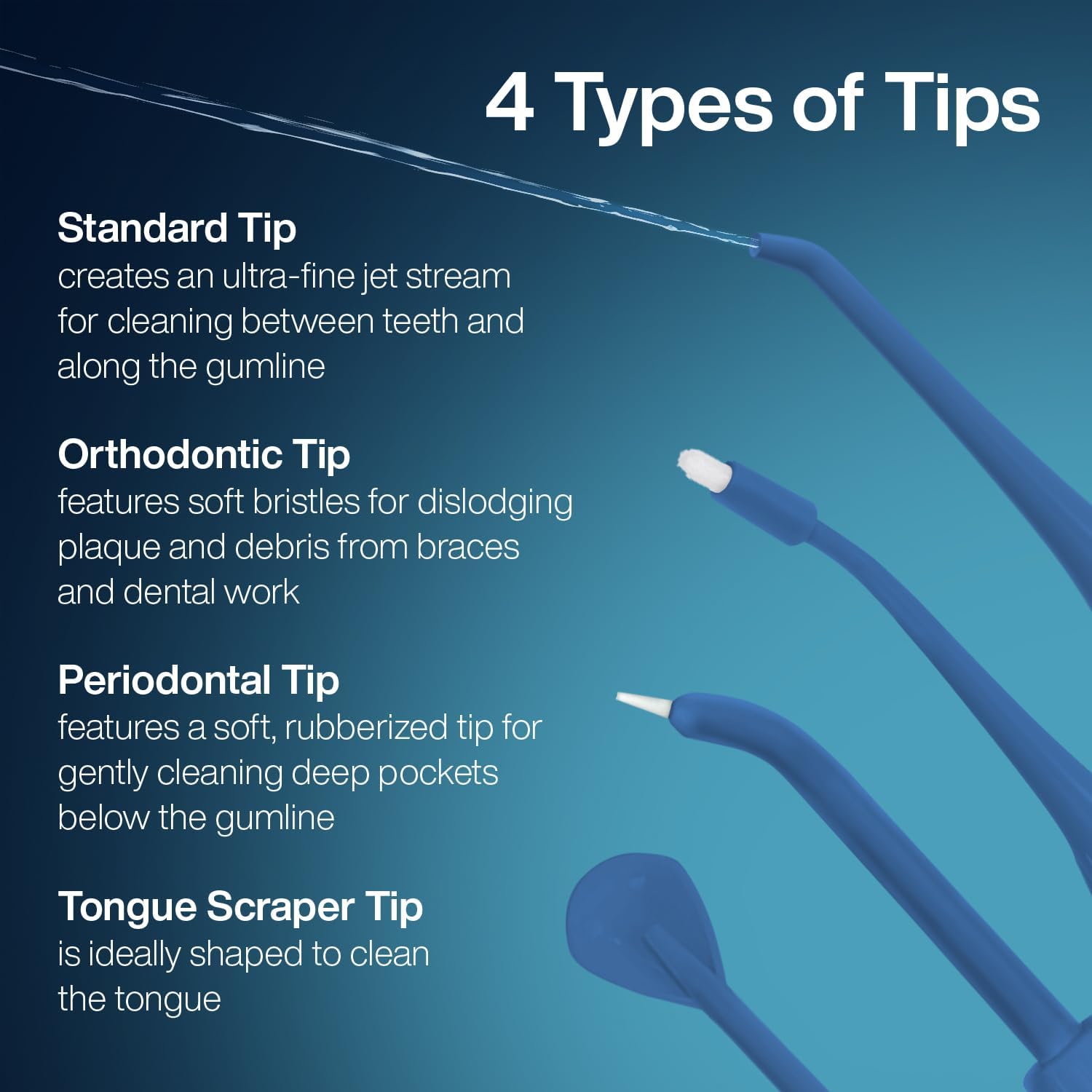 4 Types of Tips

Standard Tip
creates an ultra-fine jet stream for cleaning between teeth and along the gumline

Orthodontic Tip
features soft bristles for dislodging plaque and debris from braces and dental work

Periodontal Tip
features a soft, rubberized tip for gently cleaning deep pockets below the gumline

Tongue Scraper Tip
is ideally shaped to clean the tongue