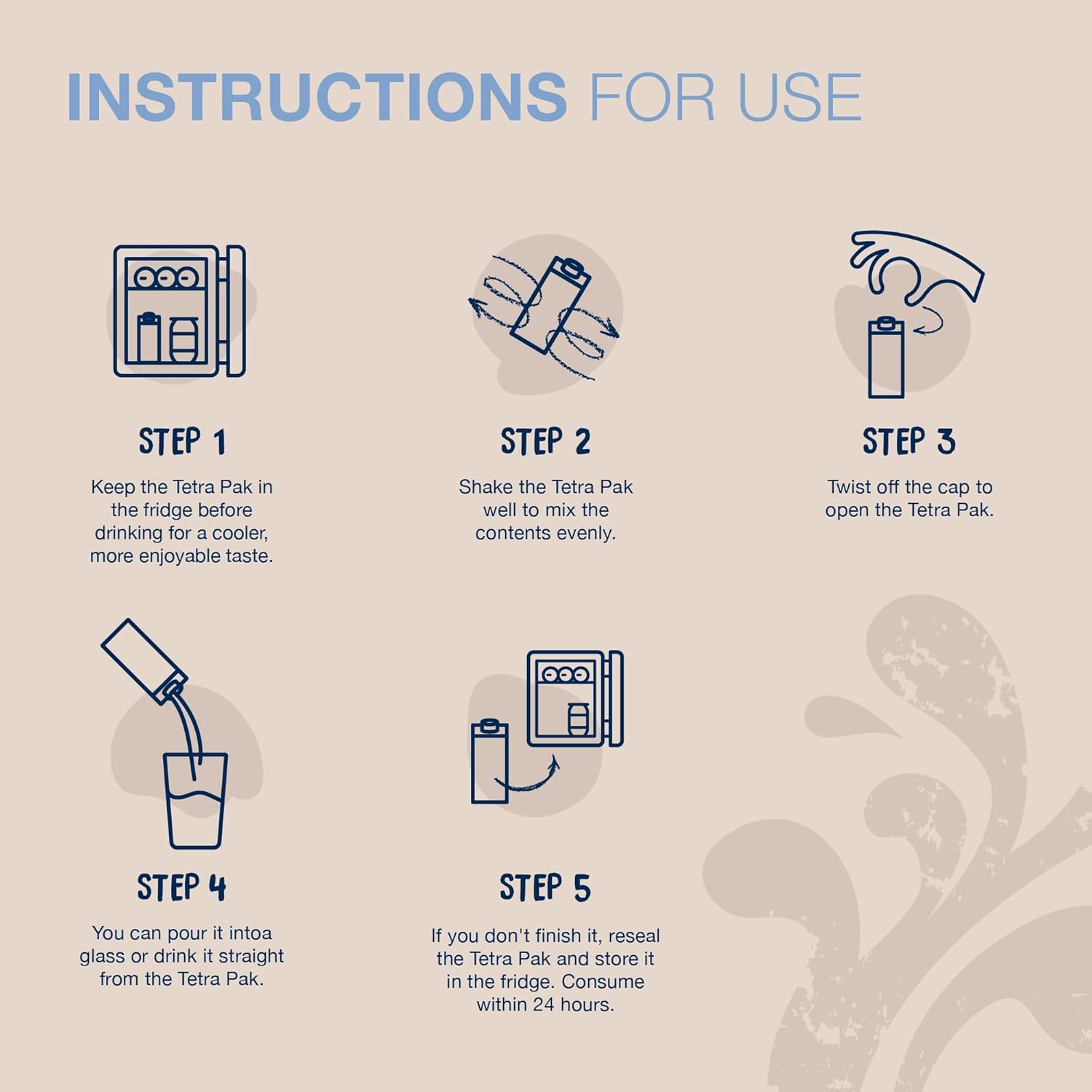 INSTRUCTIONS FOR USE

STEP 1

Keep the Tetra Pak in the fridge before drinking for a cooler, more enjoyable taste.

STEP 2

Shake the Tetra Pak well to mix the contents evenly.

STEP 3

Twist off the cap to open the Tetra Pak.

STEP 4

You can pour it intoa glass or drink it straight from the Tetra Pak.

STEP 5

If you don't finish it, reseal the Tetra Pak and store it in the fridge. Consume within 24 hours.