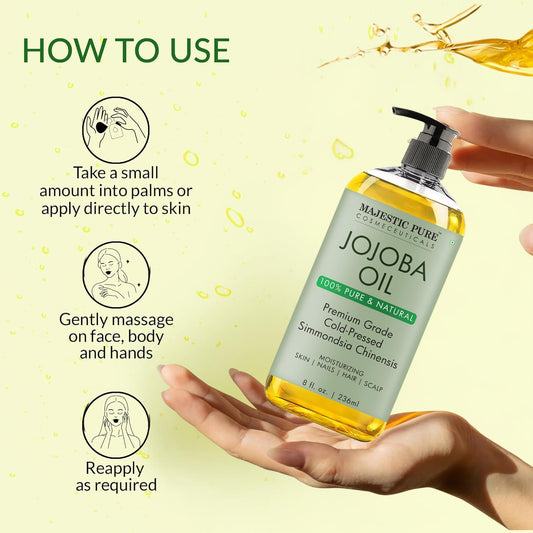 HOW TO USE

Take a small amount into palms or apply directly to skin

Gently massage on face, body and hands

Reapply as required

MAJESTIC PURE
COSMECEUTICALS

JOJOBA OIL

100% PURE & NATURAL

Premium Grade Cold-Pressed Simmondsia Chinensis

MOISTURIZING
SKIN | NAILS | HAIR | SCALP

8 fl. oz. | 236ml