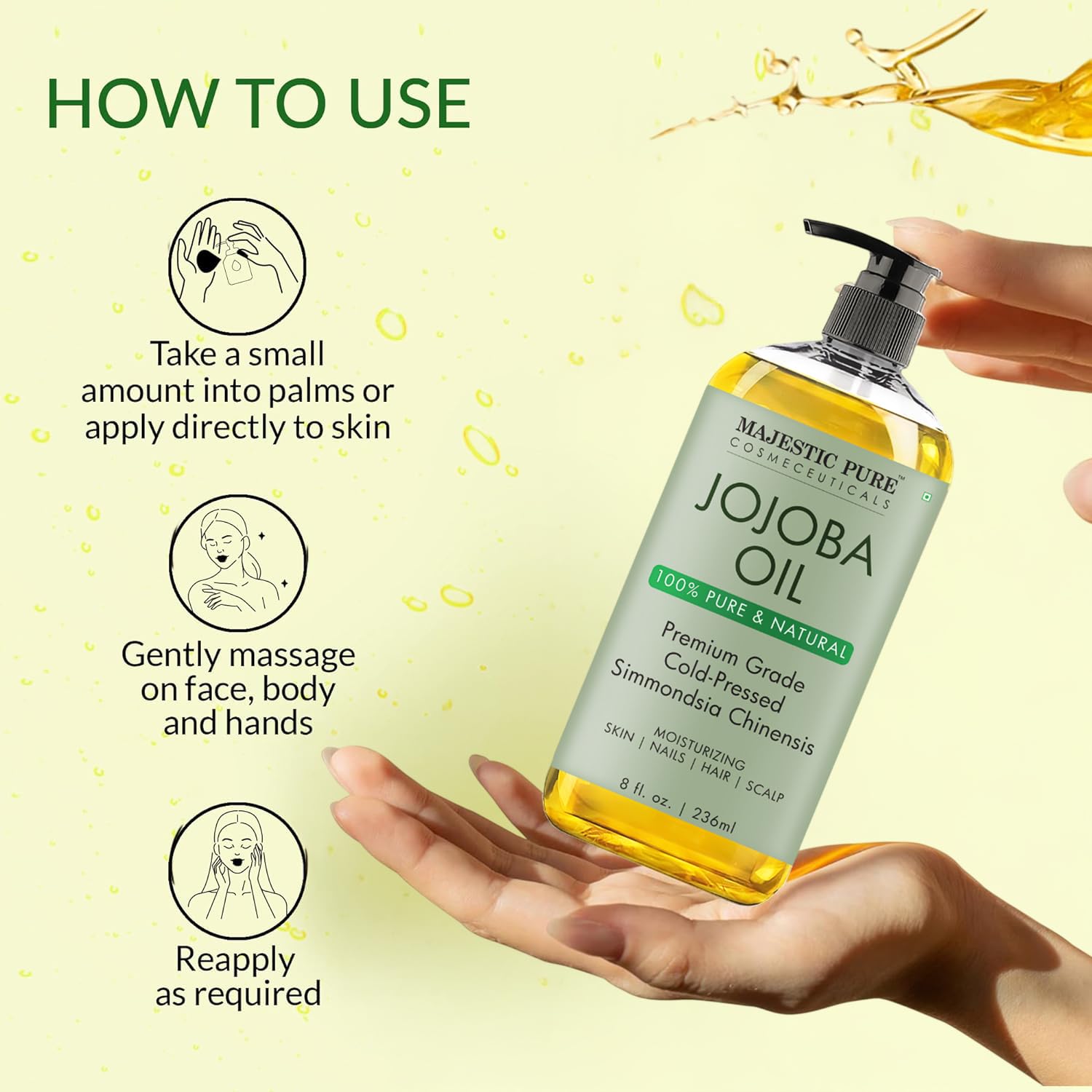 HOW TO USE

Take a small amount into palms or apply directly to skin

Gently massage on face, body and hands

Reapply as required

MAJESTIC PURE™
COSMECEUTICALS

JOJOBA OIL

100% PURE & NATURAL

Premium Grade
Cold-Pressed
Simmondsia Chinensis

MOISTURIZING
SKIN | NAILS | HAIR | SCALP

8 fl. oz. | 236ml