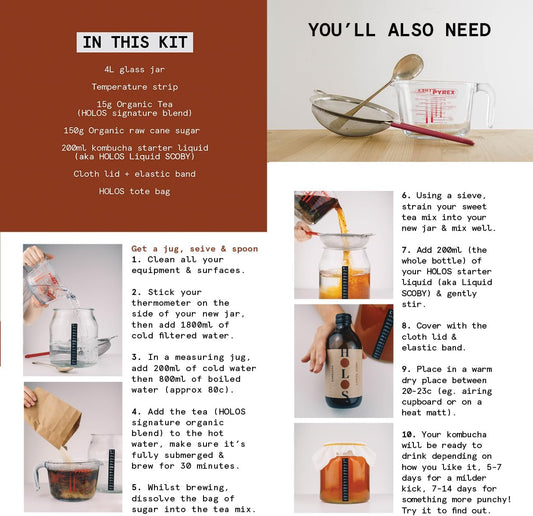 IN THIS KIT

4L glass jar

Temperature strip

15g Organic Tea (HOLOS signature blend)

150g Organic raw cane sugar

200ml kombucha starter liquid (aka HOLOS Liquid SCOBY)

Cloth lid + elastic band

HOLOS tote bag

YOU'LL ALSO NEED

PYREX

Get a jug, seive & spoon

1. Clean all your equipment & surfaces.

2. Stick your thermometer on the side of your new jar, then add 1800ml of cold filtered water.

3. In a measuring jug, add 200ml of cold water then 800ml of boiled water (approx 80c).

4. Add the tea (HOLOS signature organic blend) to the hot water, make sure it's fully submerged & brew for 30 minutes.

5. Whilst brewing, dissolve the bag of sugar into the tea mix.

6. Using a sieve, strain your sweet tea mix into your new jar & mix well.

7. Add 200ml (the whole bottle) of your HOLOS starter liquid (aka Liquid SCOBY) & gently stir.

8. Cover with the cloth lid & elastic band.

9. Place in a warm dry place between 20-23c (eg. airing cupboard or on a heat matt).

10. Your kombucha will be ready to drink depending on how you like it, 5-7 days for a milder kick, 7-14 days for something more punchy! Try it to find out.

HOLOS