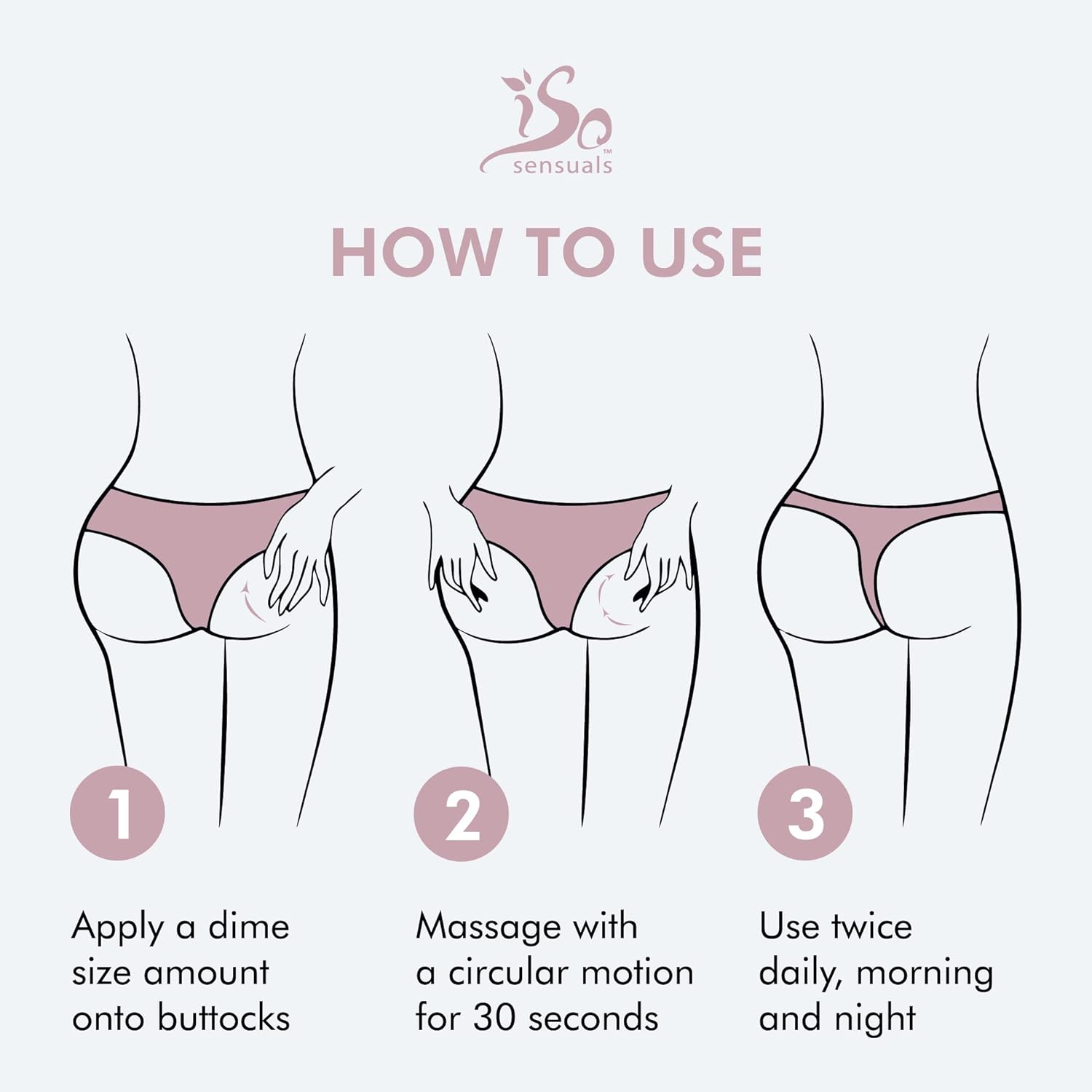 iSo sensuals™

HOW TO USE

1

Apply a dime size amount onto buttocks

2

Massage with a circular motion for 30 seconds

3

Use twice daily, morning and night