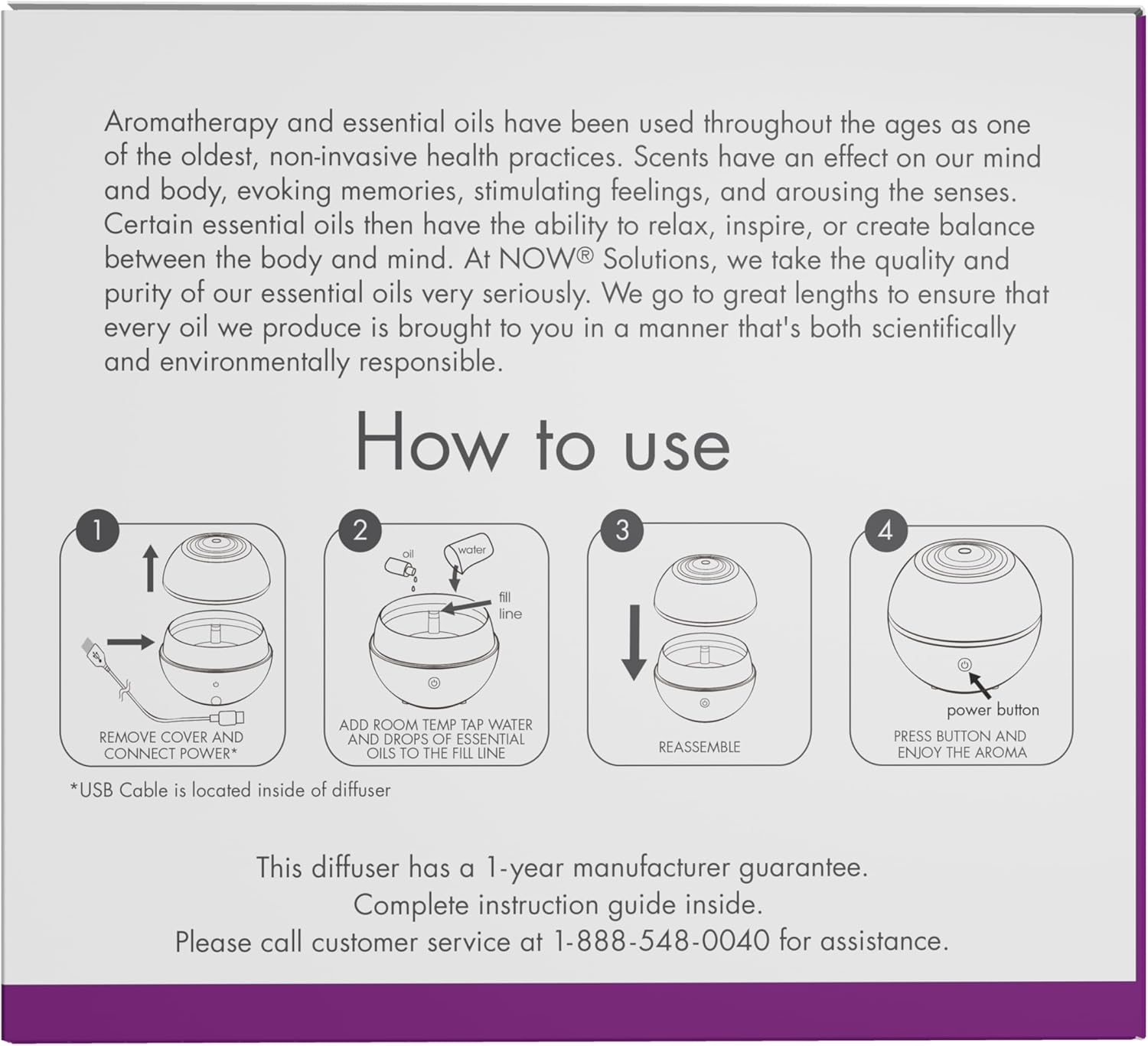 Aromatherapy and essential oils have been used throughout the ages as one of the oldest, non-invasive health practices. Scents have an effect on our mind and body, evoking memories, stimulating feelings, and arousing the senses. Certain essential oils then have the ability to relax, inspire, or create balance between the body and mind. At NOW® Solutions, we take the quality and purity of our essential oils very seriously. We go to great lengths to ensure that every oil we produce is brought to you in a manner that's both scientifically and environmentally responsible.

How to use

1
REMOVE COVER AND CONNECT POWER*

2
oil
water
fill line
ADD ROOM TEMP TAP WATER AND DROPS OF ESSENTIAL OILS TO THE FILL LINE

3
REASSEMBLE

4
power button
PRESS BUTTON AND ENJOY THE AROMA

*USB Cable is located inside of diffuser

This diffuser has a 1-year manufacturer guarantee.
Complete instruction guide inside.
Please call customer service at 1-888-548-0040 for assistance.