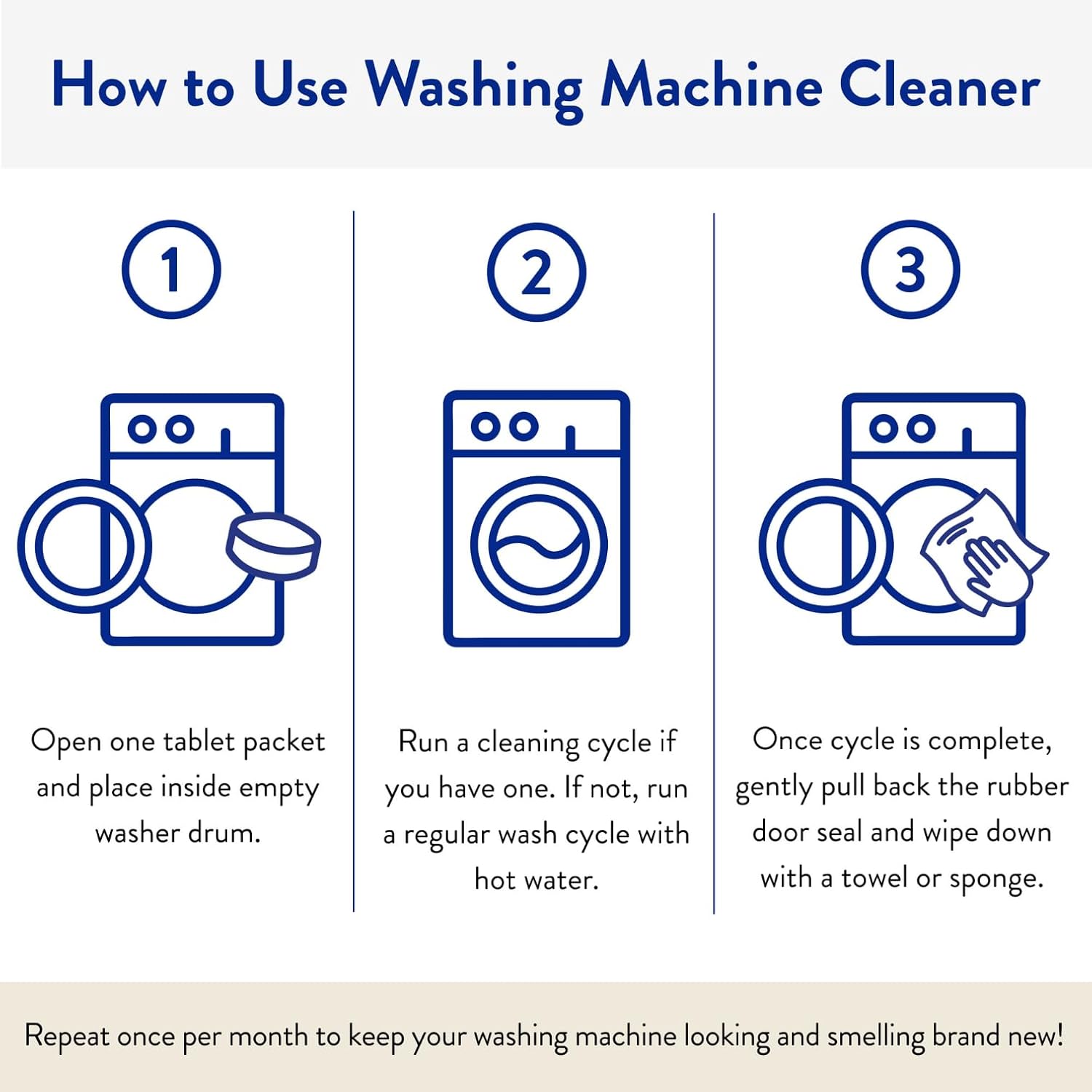 How to Use Washing Machine Cleaner

1

Open one tablet packet and place inside empty washer drum.

2

Run a cleaning cycle if you have one. If not, run a regular wash cycle with hot water.

3

Once cycle is complete, gently pull back the rubber door seal and wipe down with a towel or sponge.

Repeat once per month to keep your washing machine looking and smelling brand new!