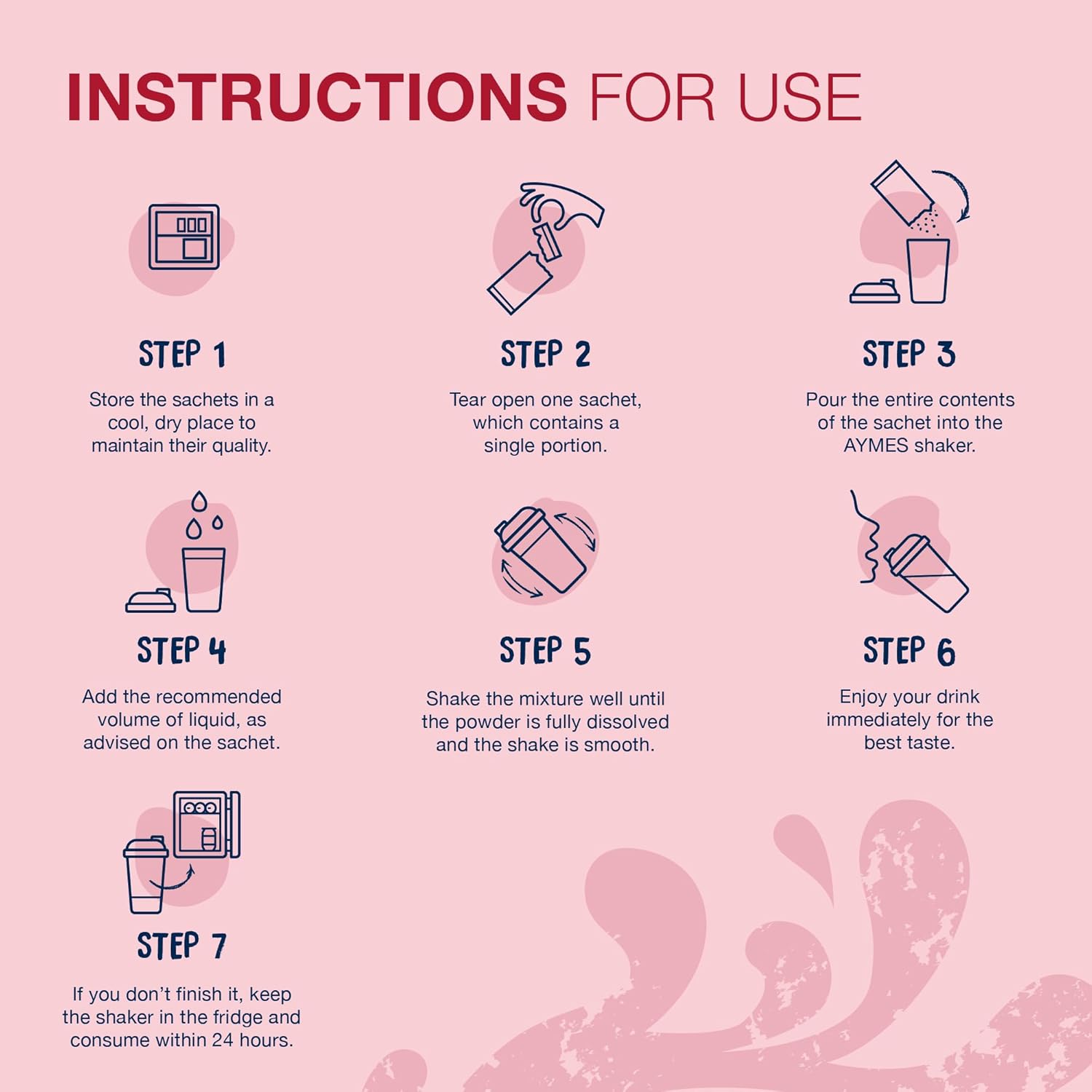 INSTRUCTIONS FOR USE

STEP 1

Store the sachets in a cool, dry place to maintain their quality.

STEP 2

Tear open one sachet, which contains a single portion.

STEP 3

Pour the entire contents of the sachet into the AYMES shaker.

STEP 4

Add the recommended volume of liquid, as advised on the sachet.

STEP 5

Shake the mixture well until the powder is fully dissolved and the shake is smooth.

STEP 6

Enjoy your drink immediately for the best taste.

STEP 7

If you don't finish it, keep the shaker in the fridge and consume within 24 hours.