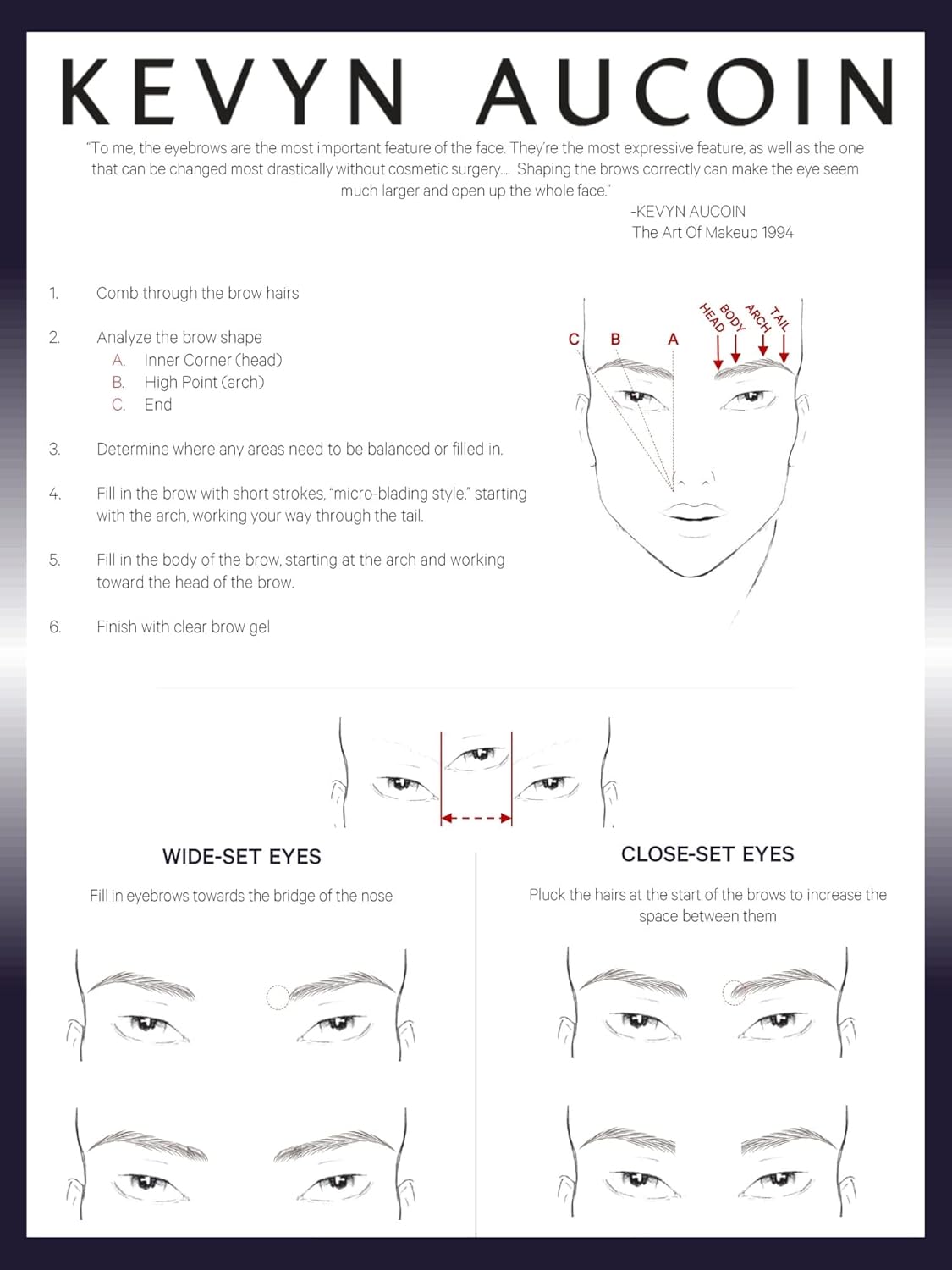 KEVYN AUCOIN

"To me, the eyebrows are the most important feature of the face. They're the most expressive feature, as well as the one that can be changed most drastically without cosmetic surgery.... Shaping the brows correctly can make the eye seem much larger and open up the whole face."

-KEVYN AUCOIN
The Art Of Makeup 1994

1. Comb through the brow hairs

2. Analyze the brow shape
A. Inner Corner (head)
B. High Point (arch)
C. End

3. Determine where any areas need to be balanced or filled in.

4. Fill in the brow with short strokes, "micro-blading style," starting with the arch, working your way through the tail.

5. Fill in the body of the brow, starting at the arch and working toward the head of the brow.

6. Finish with clear brow gel

C B A

HEAD BODY ARCH TAIL

WIDE-SET EYES

Fill in eyebrows towards the bridge of the nose

CLOSE-SET EYES

Pluck the hairs at the start of the brows to increase the space between them