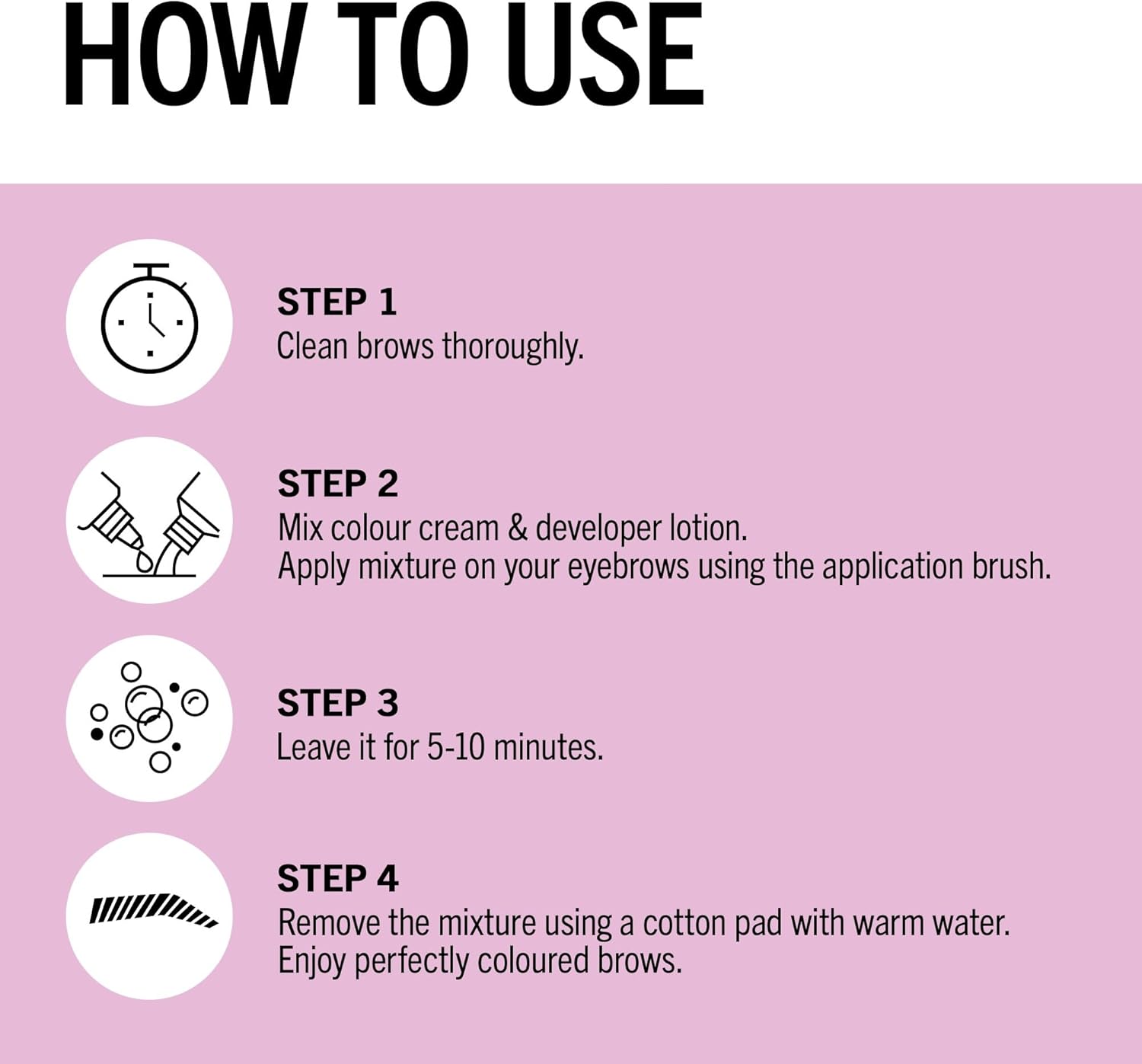 HOW TO USE

STEP 1
Clean brows thoroughly.

STEP 2
Mix colour cream & developer lotion.
Apply mixture on your eyebrows using the application brush.

STEP 3
Leave it for 5-10 minutes.

STEP 4
Remove the mixture using a cotton pad with warm water.
Enjoy perfectly coloured brows.