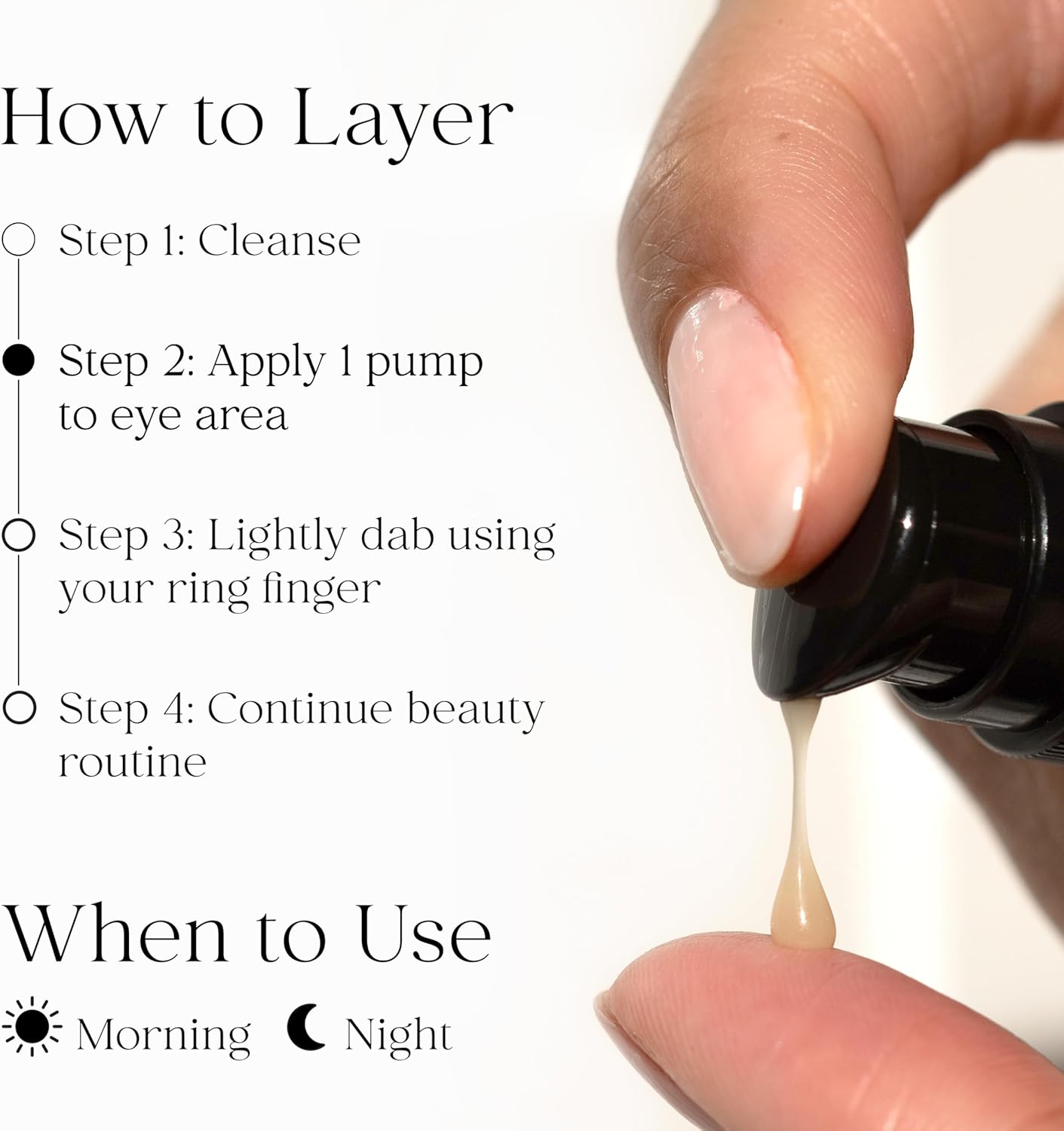 How to Layer

Step 1: Cleanse

Step 2: Apply 1 pump to eye area

Step 3: Lightly dab using your ring finger

Step 4: Continue beauty routine

When to Use

Morning Night