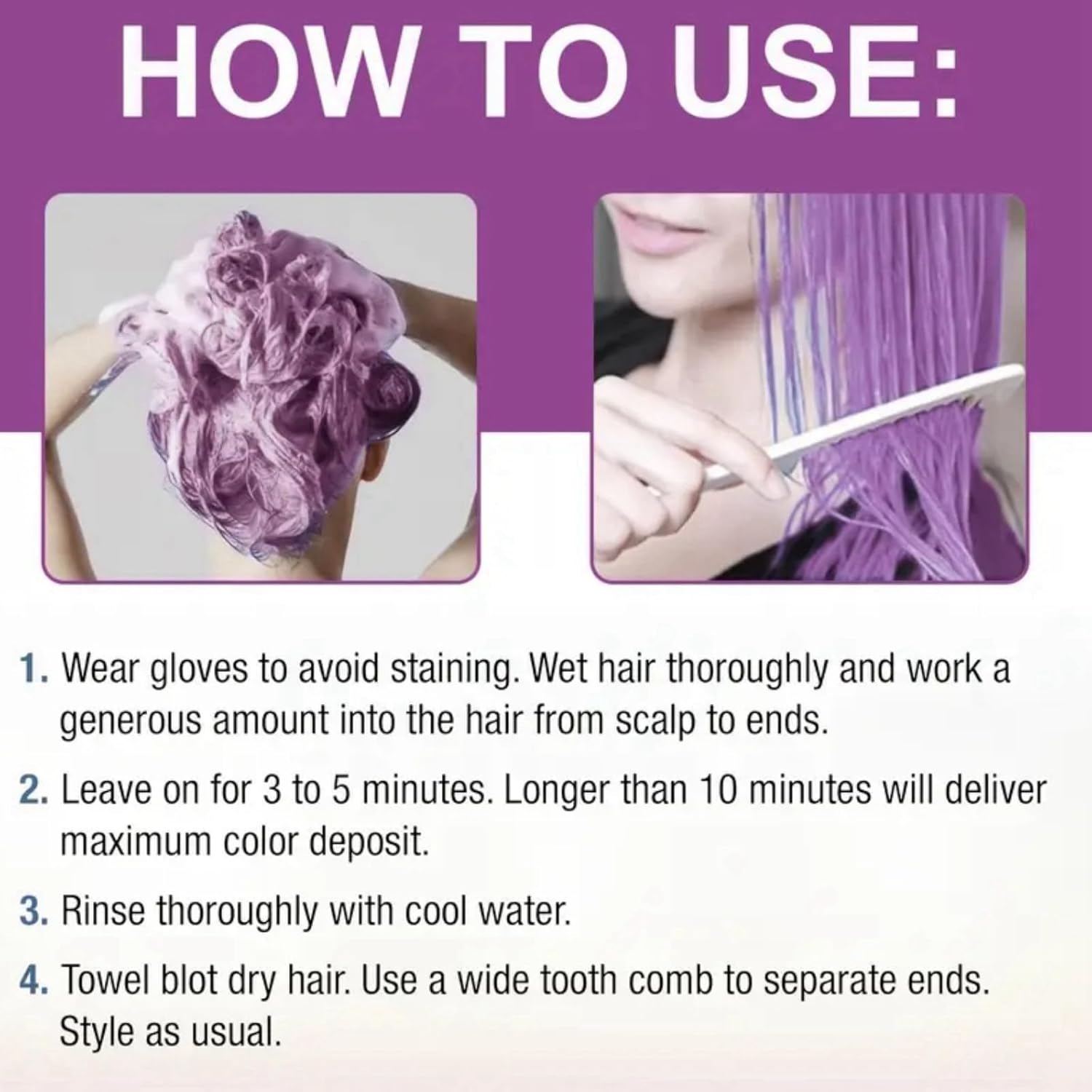 HOW TO USE:

1. Wear gloves to avoid staining. Wet hair thoroughly and work a generous amount into the hair from scalp to ends.

2. Leave on for 3 to 5 minutes. Longer than 10 minutes will deliver maximum color deposit.

3. Rinse thoroughly with cool water.

4. Towel blot dry hair. Use a wide tooth comb to separate ends. Style as usual.