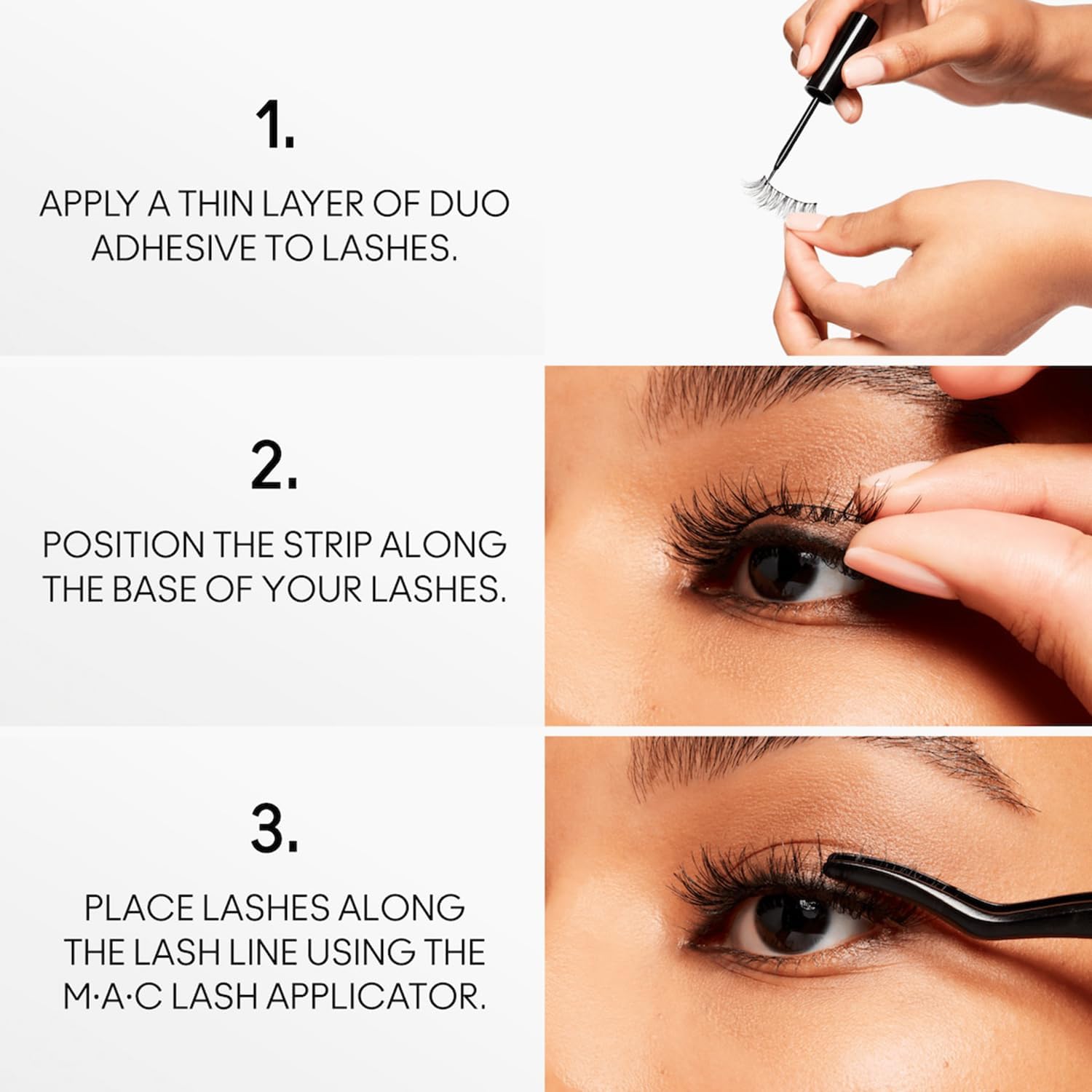 1.

APPLY A THIN LAYER OF DUO ADHESIVE TO LASHES.

2.

POSITION THE STRIP ALONG THE BASE OF YOUR LASHES.

3.

PLACE LASHES ALONG THE LASH LINE USING THE M·A·C LASH APPLICATOR.