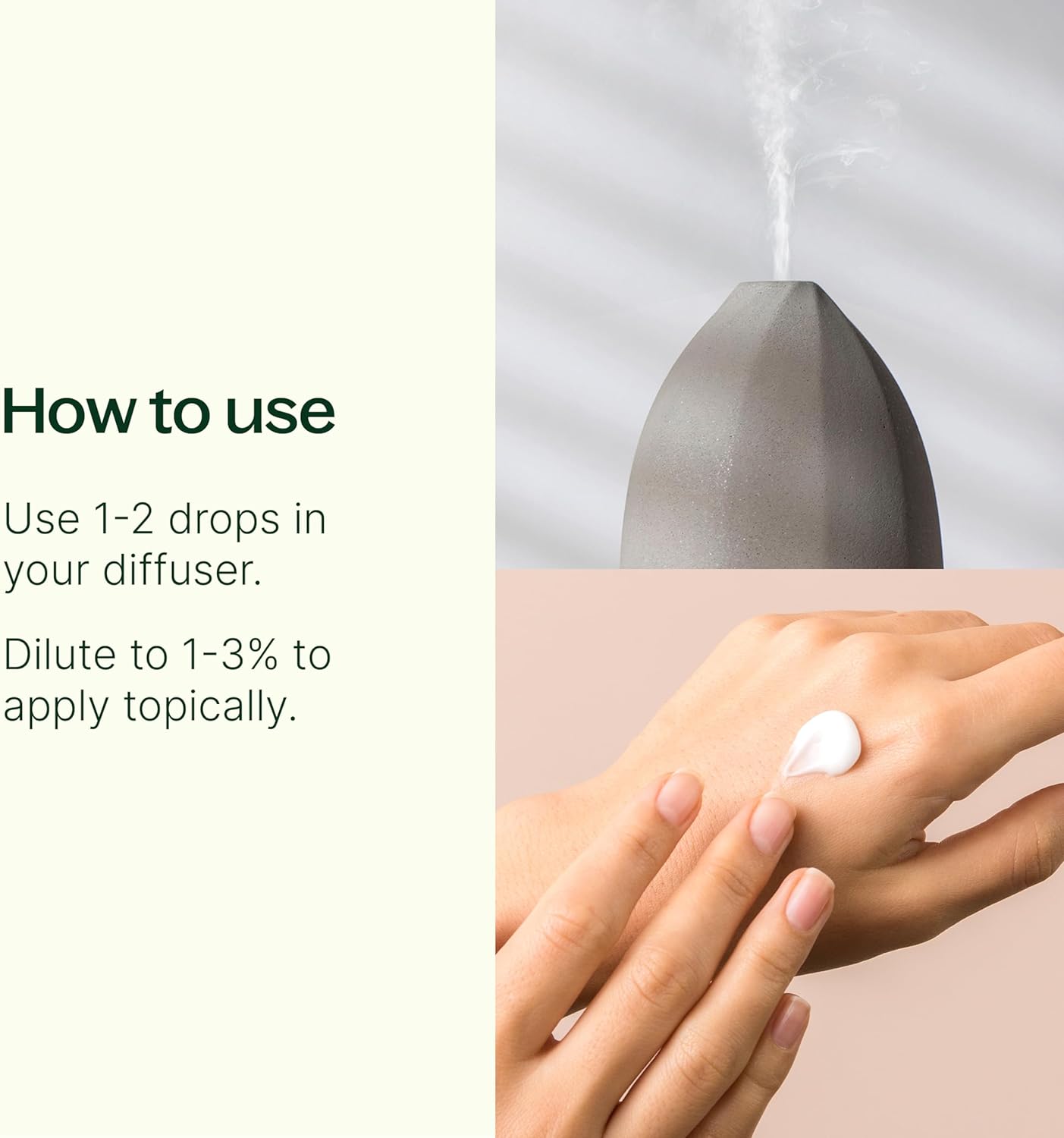 How to use

Use 1-2 drops in your diffuser.

Dilute to 1-3% to apply topically.