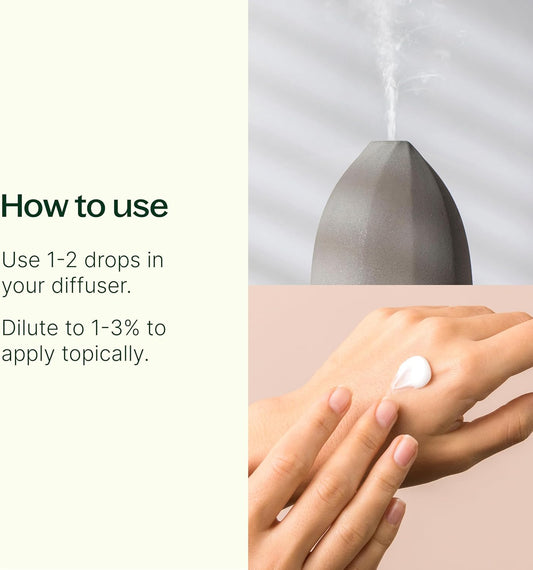 How to use

Use 1-2 drops in your diffuser.

Dilute to 1-3% to apply topically.