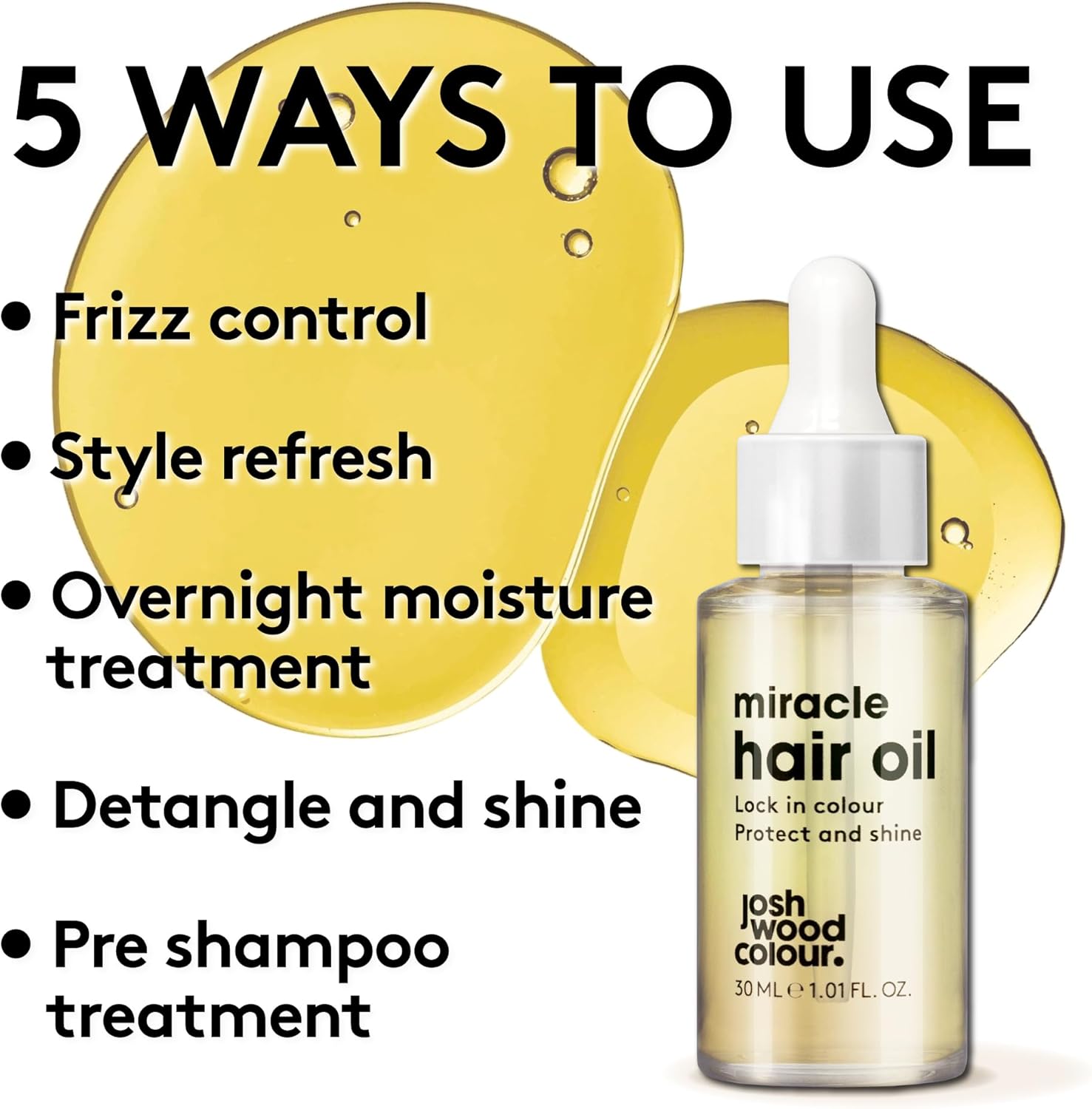 5 WAYS TO USE

• Frizz control

• Style refresh

• Overnight moisture treatment

• Detangle and shine

• Pre shampoo treatment

miracle
hair oil
Lock in colour
Protect and shine

josh
wood
colour.

30 ML ℮ 1.01 FL. OZ.