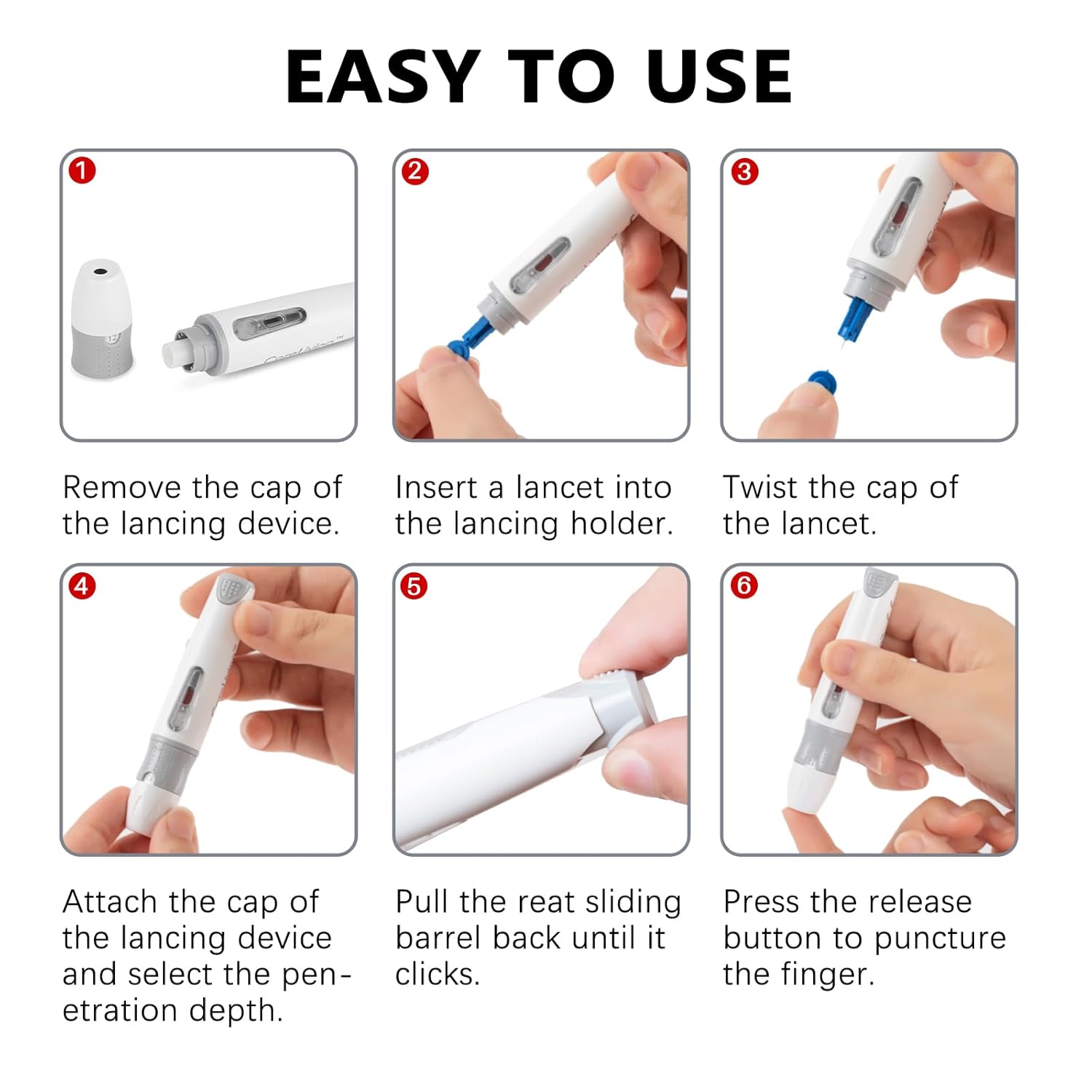 EASY TO USE

1

Remove the cap of the lancing device.

2

Insert a lancet into the lancing holder.

3

Twist the cap of the lancet.

4

Attach the cap of the lancing device and select the penetration depth.

5

Pull the reat sliding barrel back until it clicks.

6

Press the release button to puncture the finger.