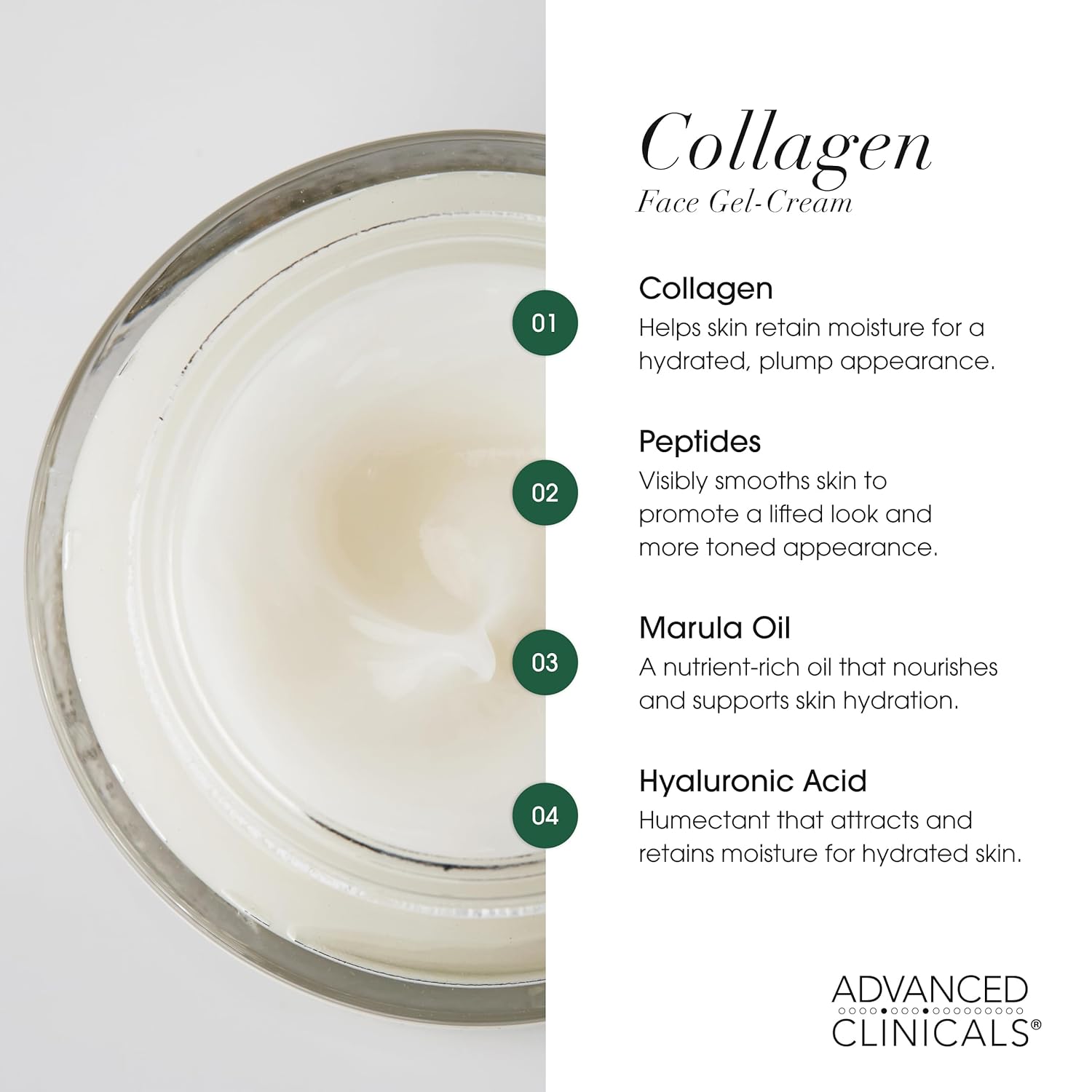 Collagen
Face Gel-Cream

01
Collagen
Helps skin retain moisture for a hydrated, plump appearance.

02
Peptides
Visibly smooths skin to promote a lifted look and more toned appearance.

03
Marula Oil
A nutrient-rich oil that nourishes and supports skin hydration.

04
Hyaluronic Acid
Humectant that attracts and retains moisture for hydrated skin.

ADVANCED CLINICALS®