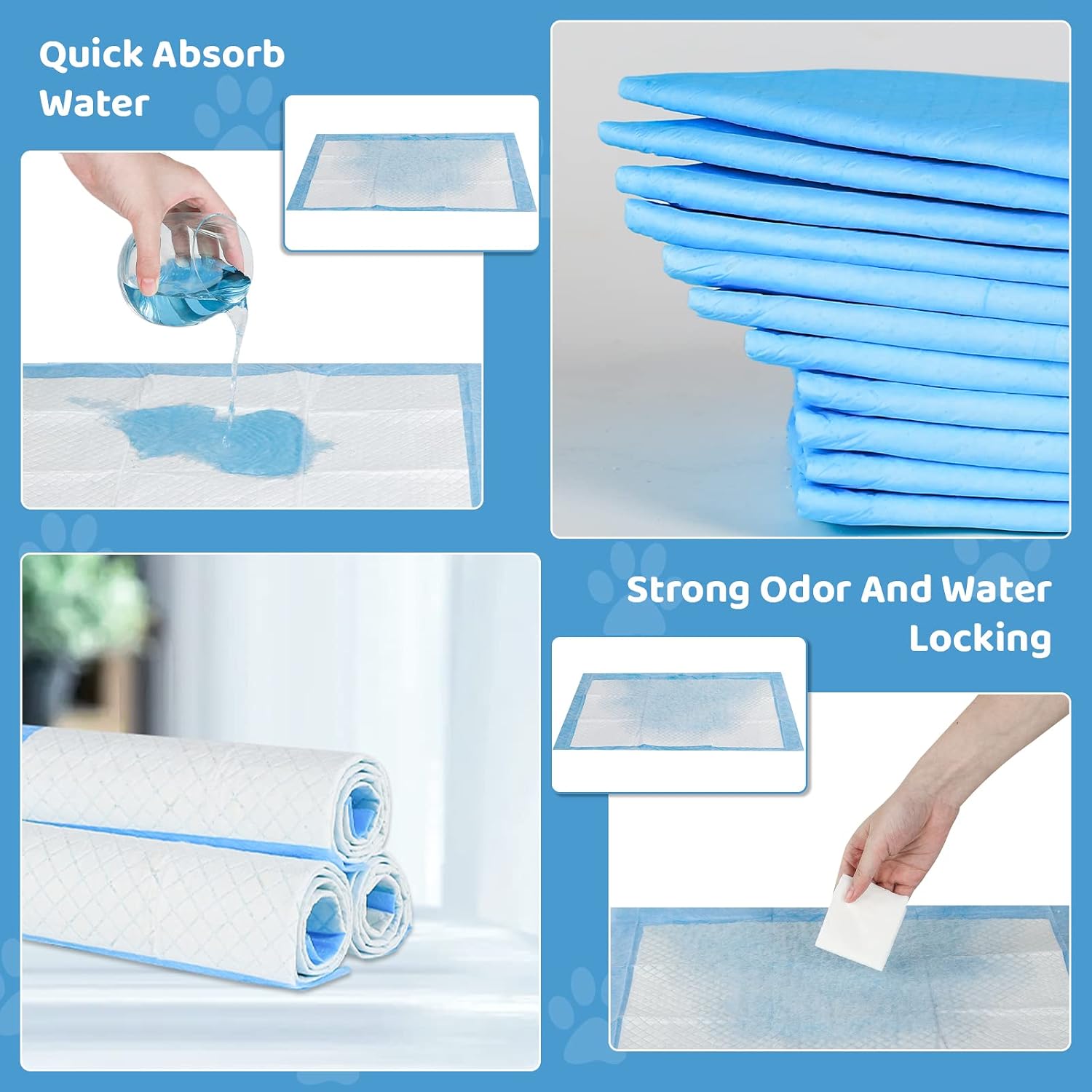 Quick Absorb Water

Strong Odor And Water Locking