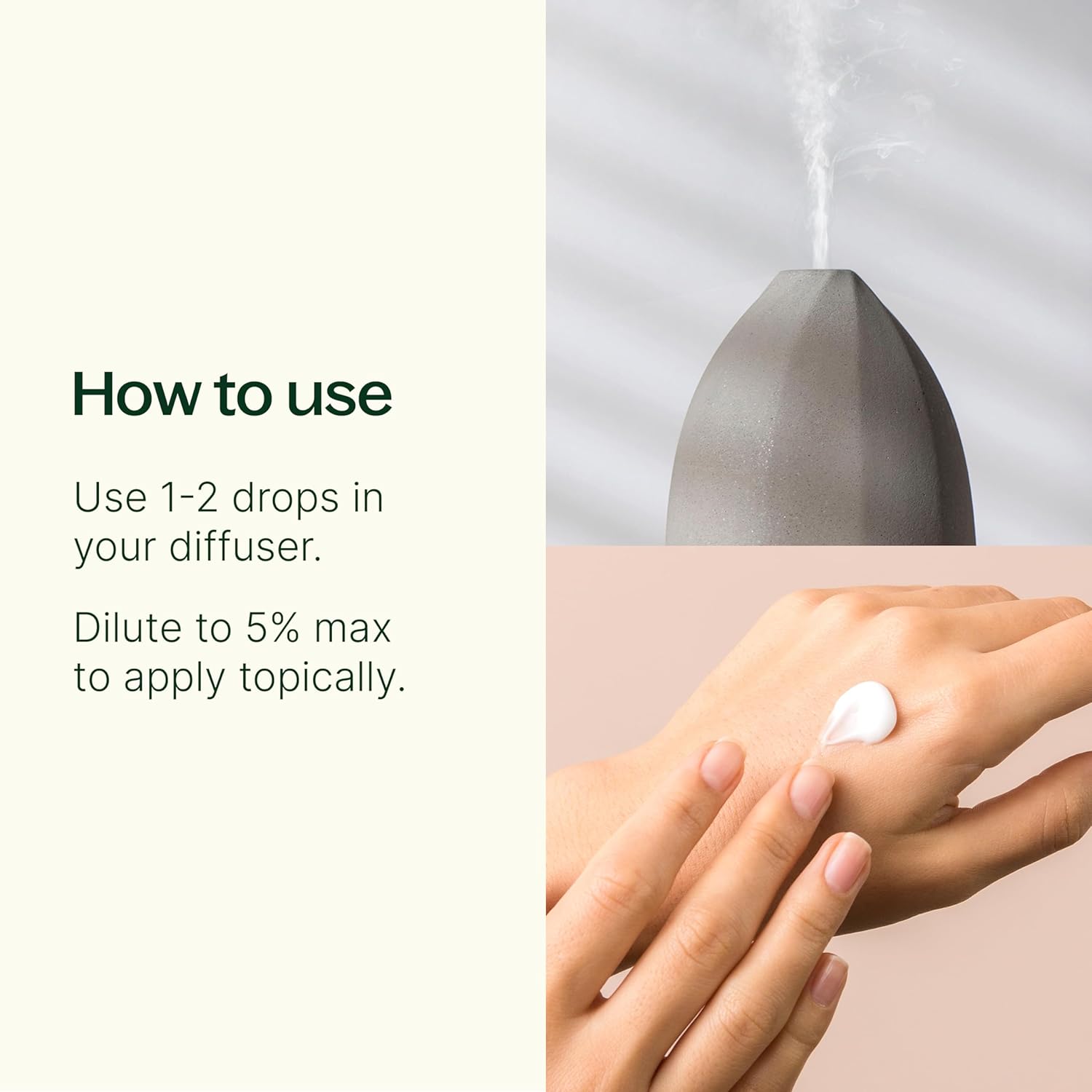 How to use

Use 1-2 drops in your diffuser.

Dilute to 5% max to apply topically.